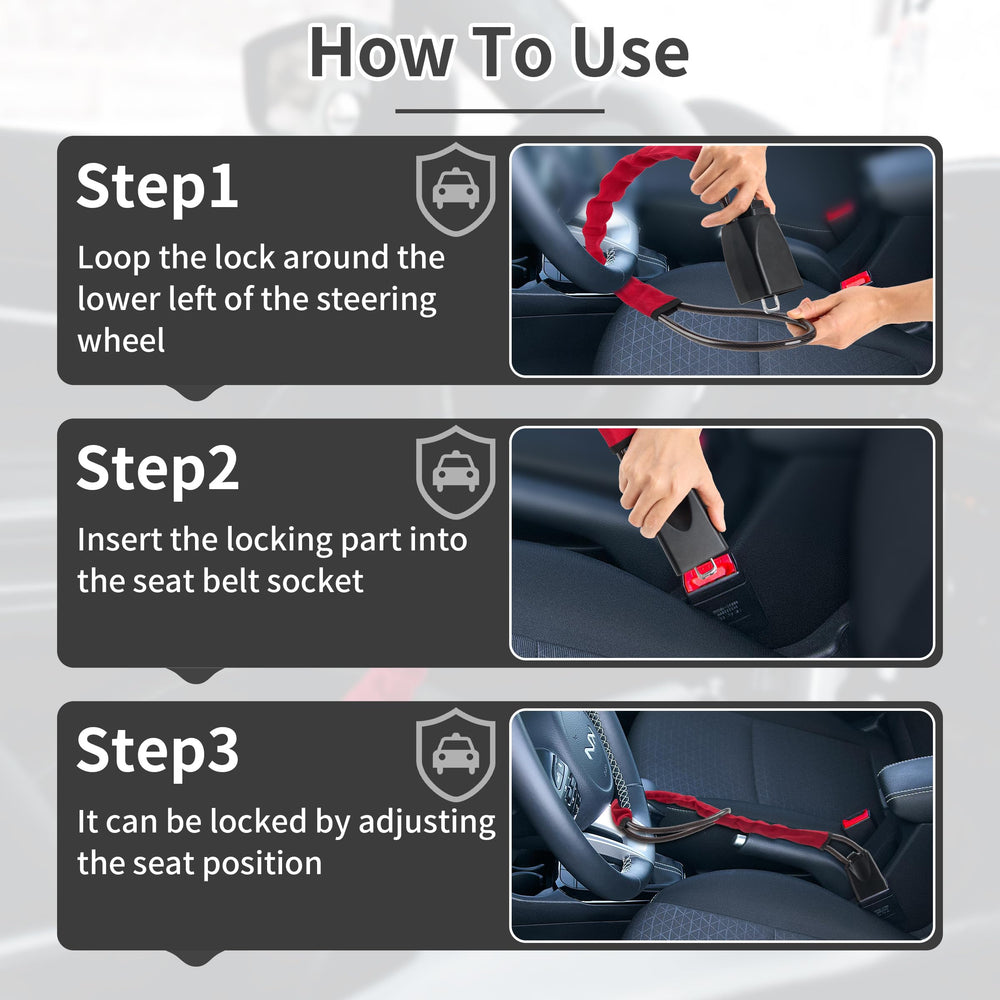 How To Use

Step1

Loop the lock around the lower left of the steering wheel

Step2

Insert the locking part into the seat belt socket

Step3

It can be locked by adjusting the seat position