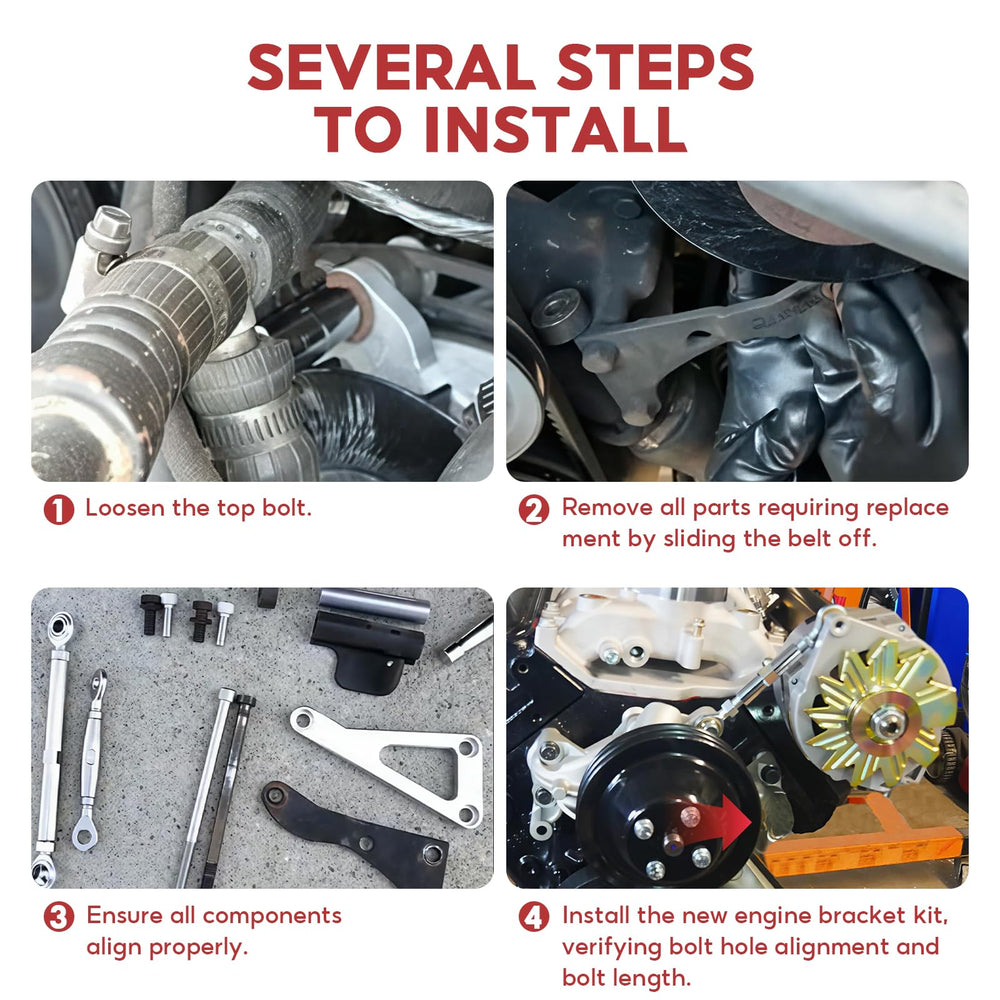 SEVERAL STEPS TO INSTALL

1 Loosen the top bolt.

2 Remove all parts requiring replace ment by sliding the belt off.

3 Ensure all components align properly.

4 Install the new engine bracket kit, verifying bolt hole alignment and bolt length.