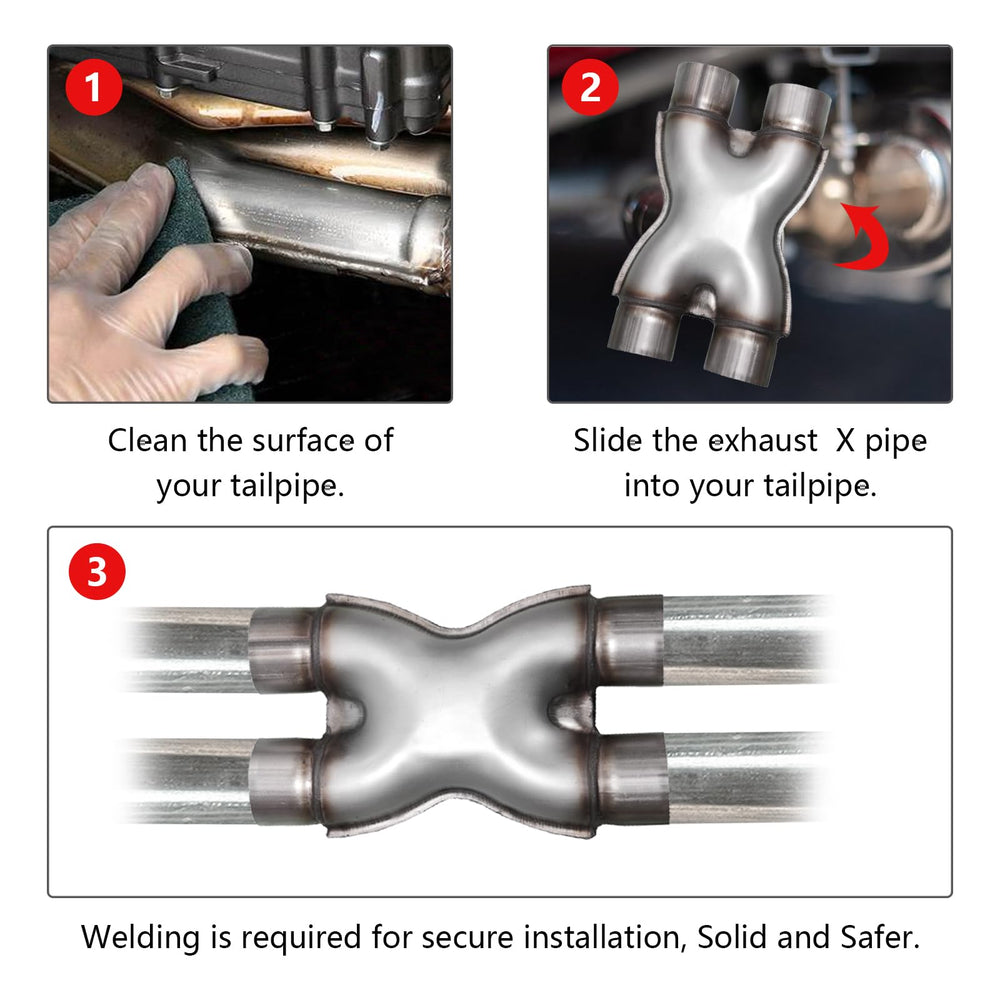 1

Clean the surface of your tailpipe.

2

Slide the exhaust  X pipe into your tailpipe.

3

Welding is required for secure installation, Solid and Safer.