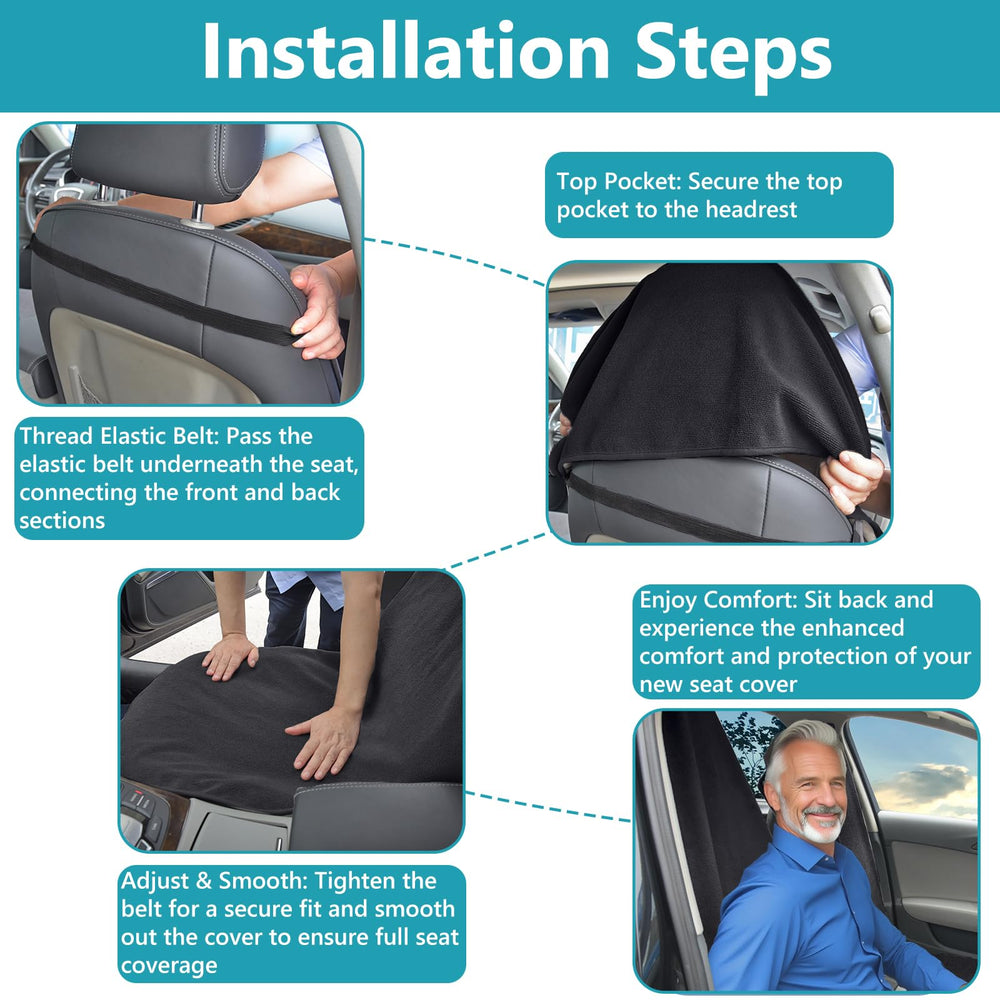 Installation Steps

Top Pocket: Secure the top pocket to the headrest

Thread Elastic Belt: Pass the elastic belt underneath the seat, connecting the front and back sections

Enjoy Comfort: Sit back and experience the enhanced comfort and protection of your new seat cover

Adjust & Smooth: Tighten the belt for a secure fit and smooth out the cover to ensure full seat coverage