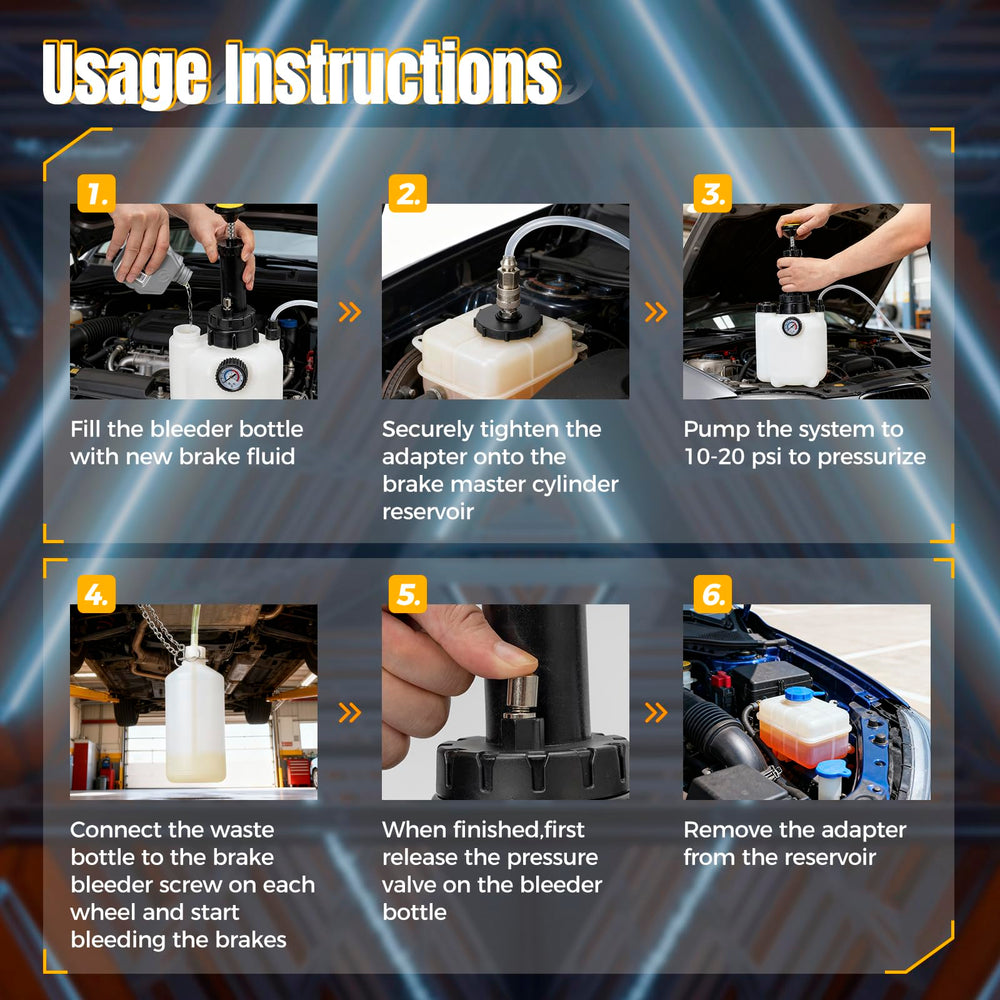 Usage Instructions

1.

Fill the bleeder bottle with new brake fluid

2.

Securely tighten the adapter onto the brake master cylinder reservoir

3.

Pump the system to 10-20 psi to pressurize

4.

Connect the waste bottle to the brake bleeder screw on each wheel and start bleeding the brakes

5.

When finished,first release the pressure valve on the bleeder bottle

6.

Remove the adapter from the reservoir