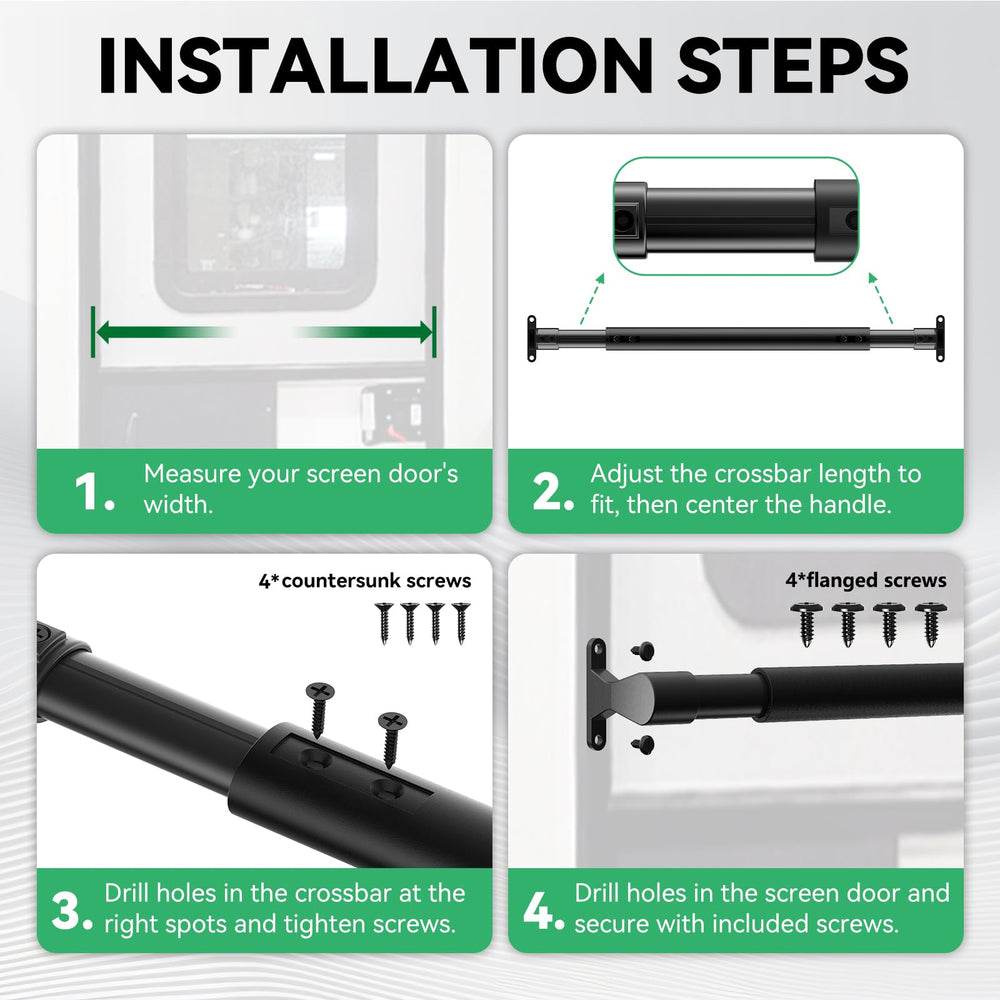 INSTALLATION STEPS

1. Measure your screen door's width.

2. Adjust the crossbar length to fit, then center the handle.

4*countersunk screws

3. Drill holes in the crossbar at the right spots and tighten screws.

4*flanged screws

4. Drill holes in the screen door and secure with included screws.