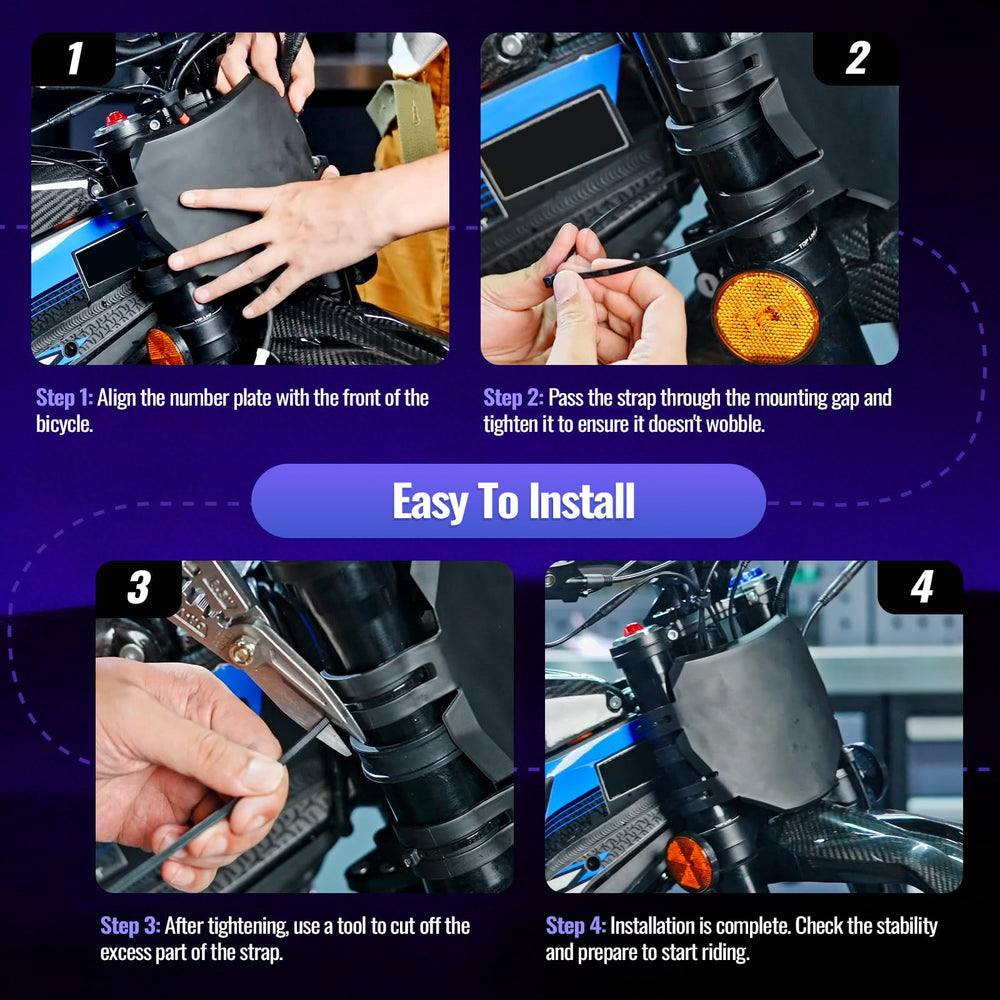 1

2

Step 1: Align the number plate with the front of the bicycle.

Step 2: Pass the strap through the mounting gap and tighten it to ensure it doesn't wobble.

Easy To Install

3

4

Step 3: After tightening, use a tool to cut off the excess part of the strap.

Step 4: Installation is complete. Check the stability and prepare to start riding.