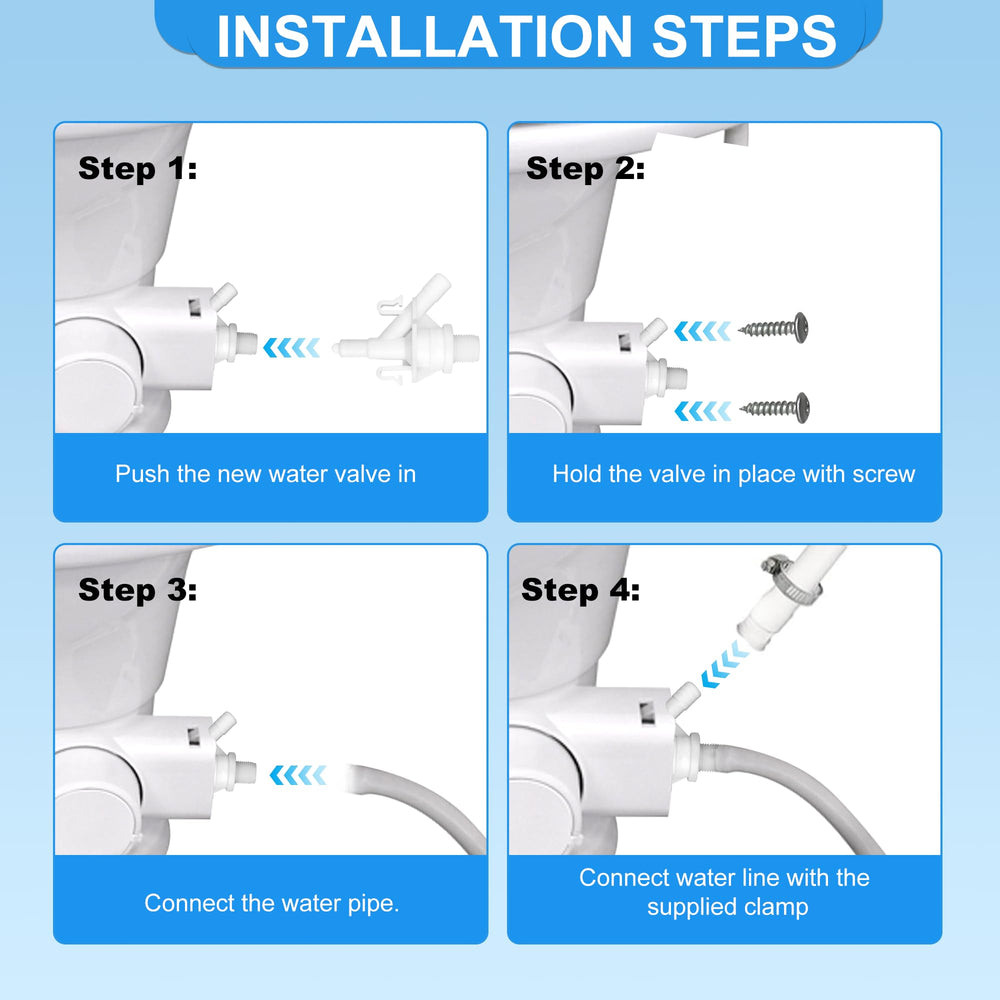 INSTALLATION STEPS

Step 1:

Push the new water valve in

Step 2:

Hold the valve in place with screw

Step 3:

Connect the water pipe.

Step 4:

Connect water line with the supplied clamp