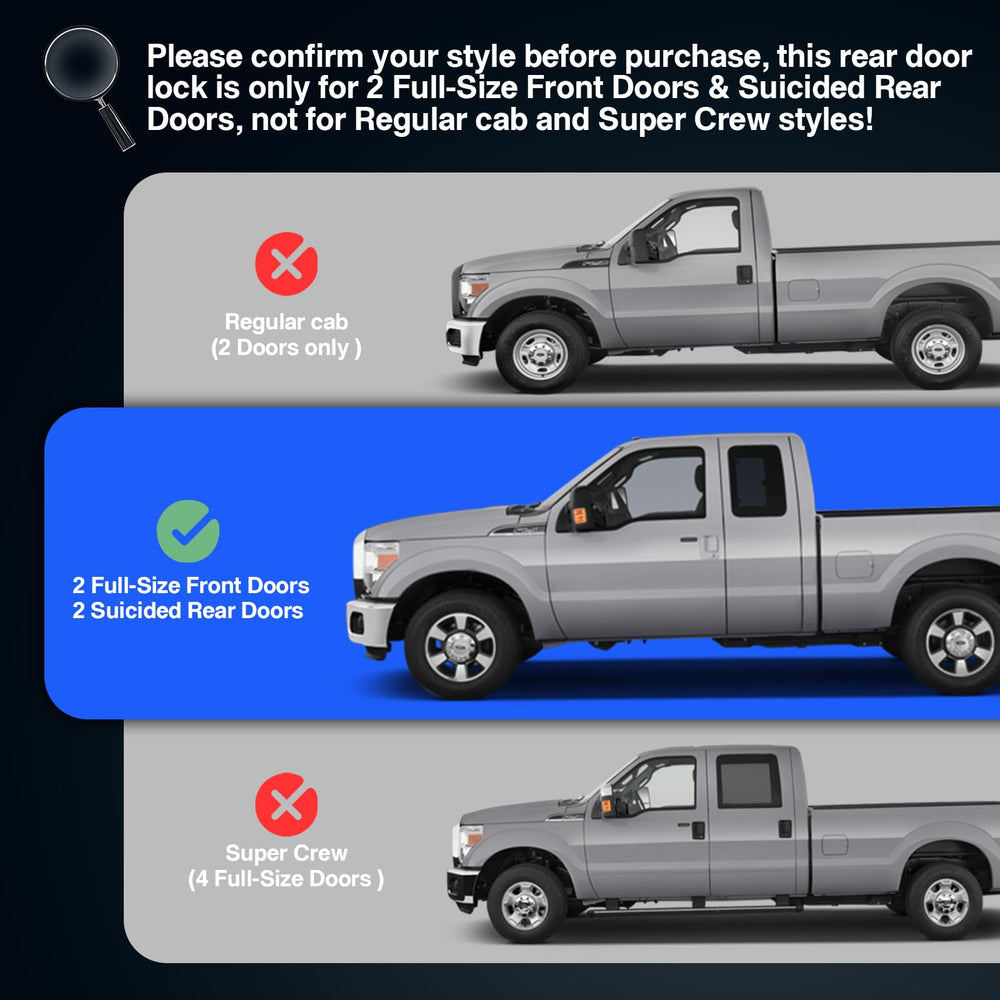 Please confirm your style before purchase, this rear door lock is only for 2 Full-Size Front Doors & Suicided Rear Doors, not for Regular cab and Super Crew styles!

Regular cab
(2 Doors only )

2 Full-Size Front Doors
2 Suicided Rear Doors

Super Crew
(4 Full-Size Doors )