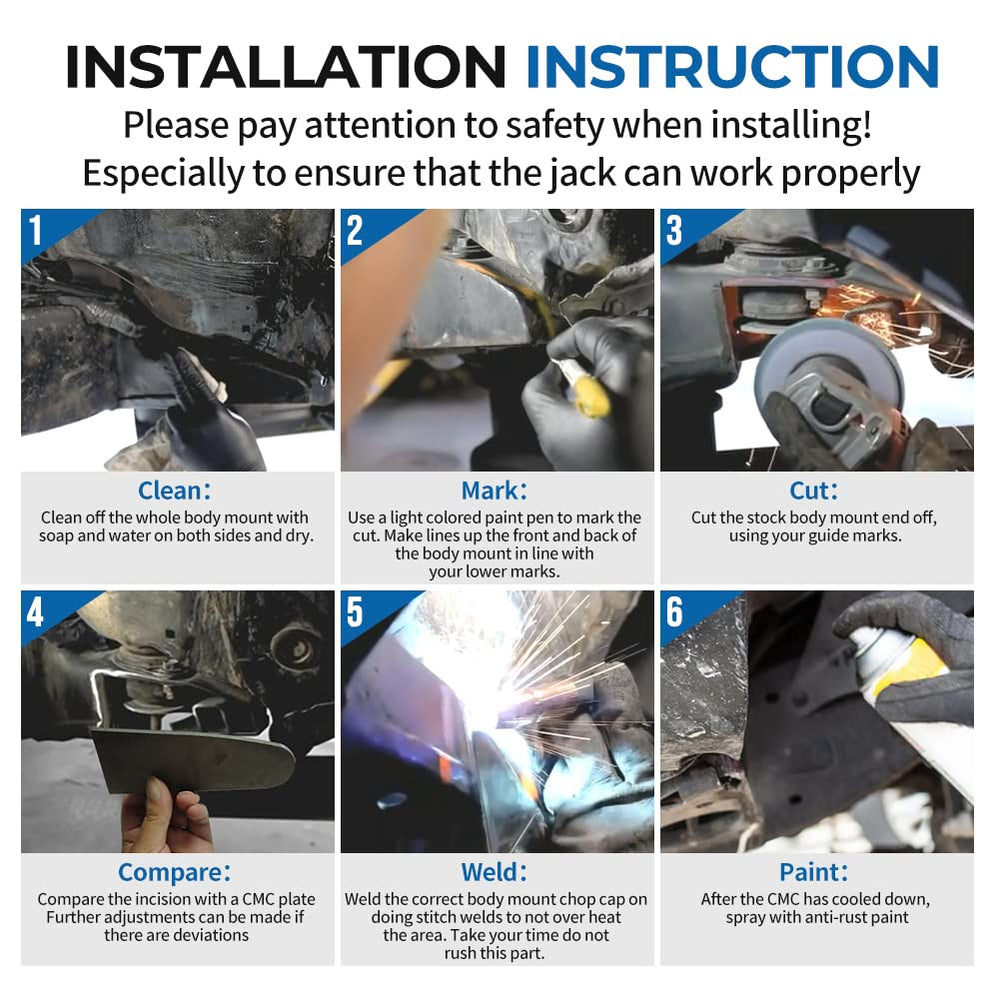 INSTALLATION INSTRUCTION
Please pay attention to safety when installing!
Especially to ensure that the jack can work properly

1
Clean:
Clean off the whole body mount with soap and water on both sides and dry.

2
Mark:
Use a light colored paint pen to mark the cut. Make lines up the front and back of the body mount in line with your lower marks.

3
Cut:
Cut the stock body mount end off, using your guide marks.

4
Compare:
Compare the incision with a CMC plate Further adjustments can be made if there are deviations

5
Weld:
Weld the correct body mount chop cap on doing stitch welds to not over heat the area. Take your time do not rush this part.

6
Paint:
After the CMC has cooled down, spray with anti-rust paint