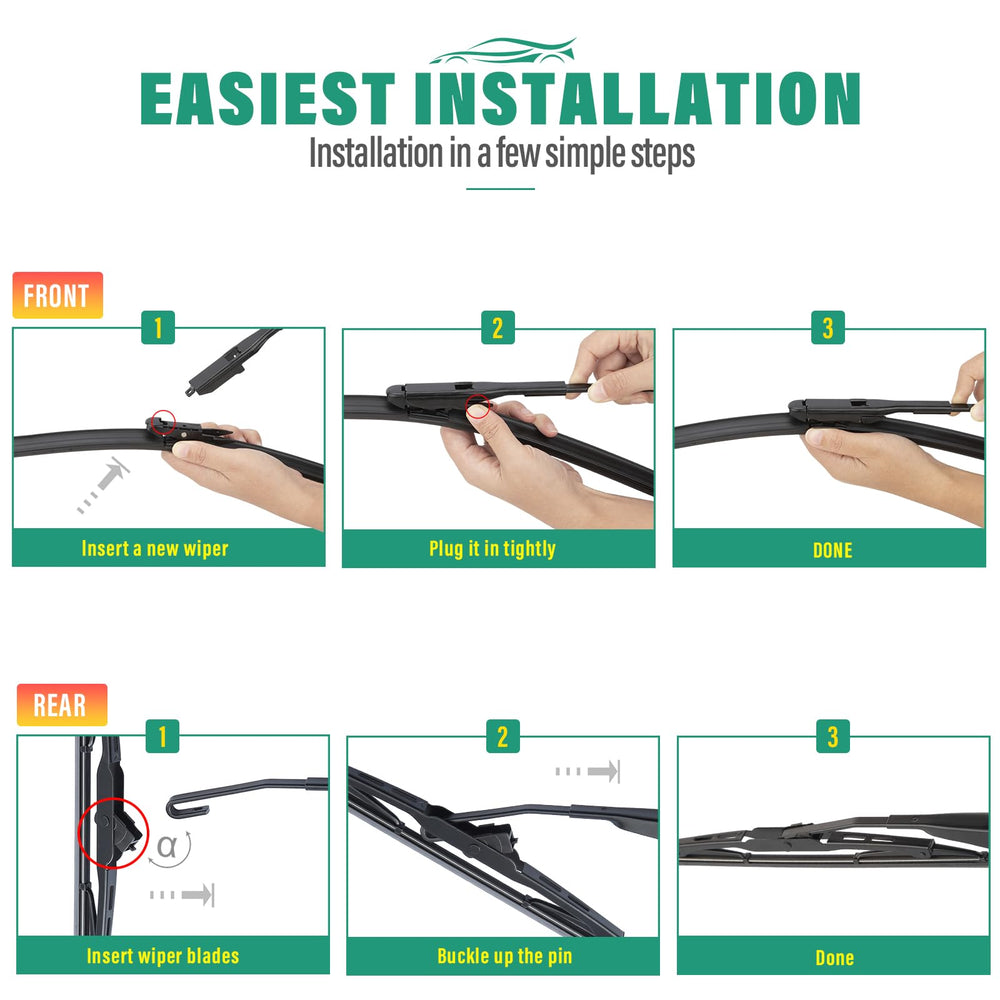 EASIEST INSTALLATION

Installation in a few simple steps

FRONT

1

Insert a new wiper

2

Plug it in tightly

3

DONE

REAR

1

α

Insert wiper blades

2

Buckle up the pin

3

Done