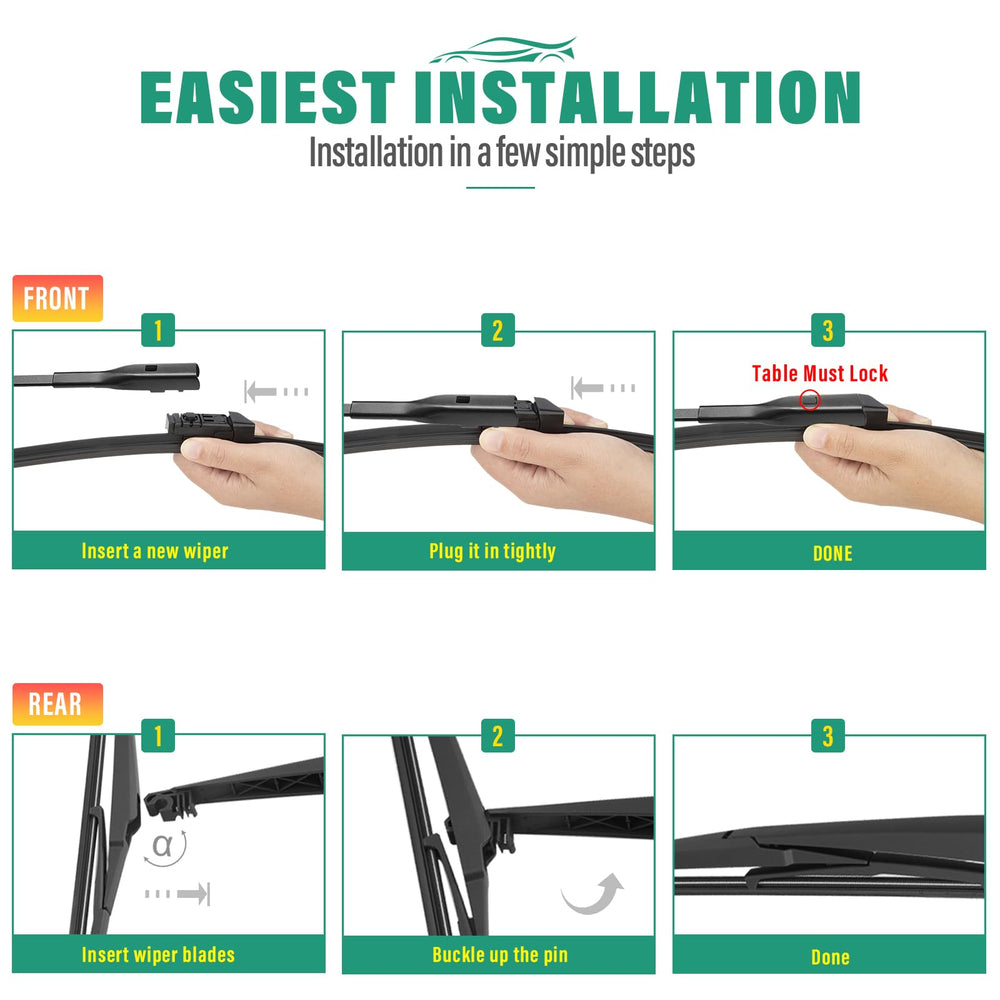 EASIEST INSTALLATION
Installation in a few simple steps

FRONT

1
Insert a new wiper

2
Plug it in tightly

3
Table Must Lock
DONE

REAR

1
α
Insert wiper blades

2
Buckle up the pin

3
Done