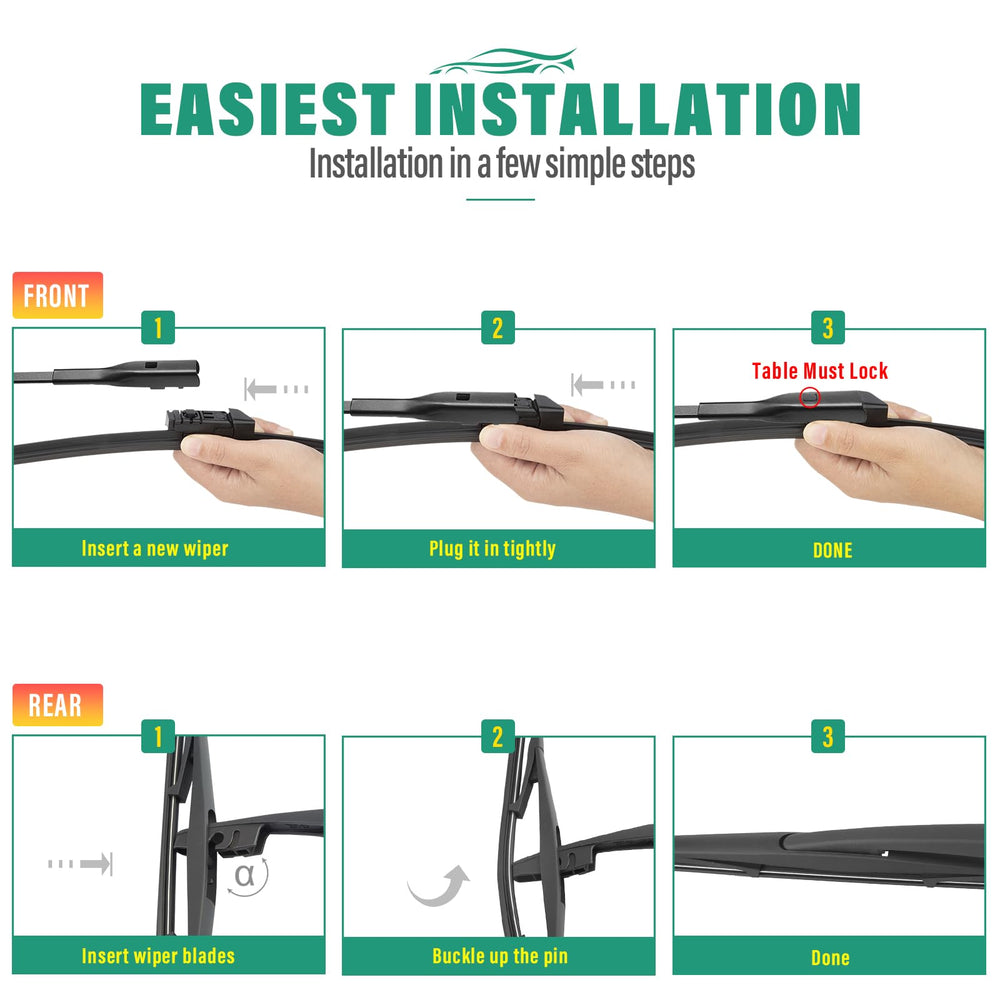 EASIEST INSTALLATION
Installation in a few simple steps

FRONT

1
Insert a new wiper

2
Plug it in tightly

3
Table Must Lock
DONE

REAR

1
α
Insert wiper blades

2
Buckle up the pin

3
Done