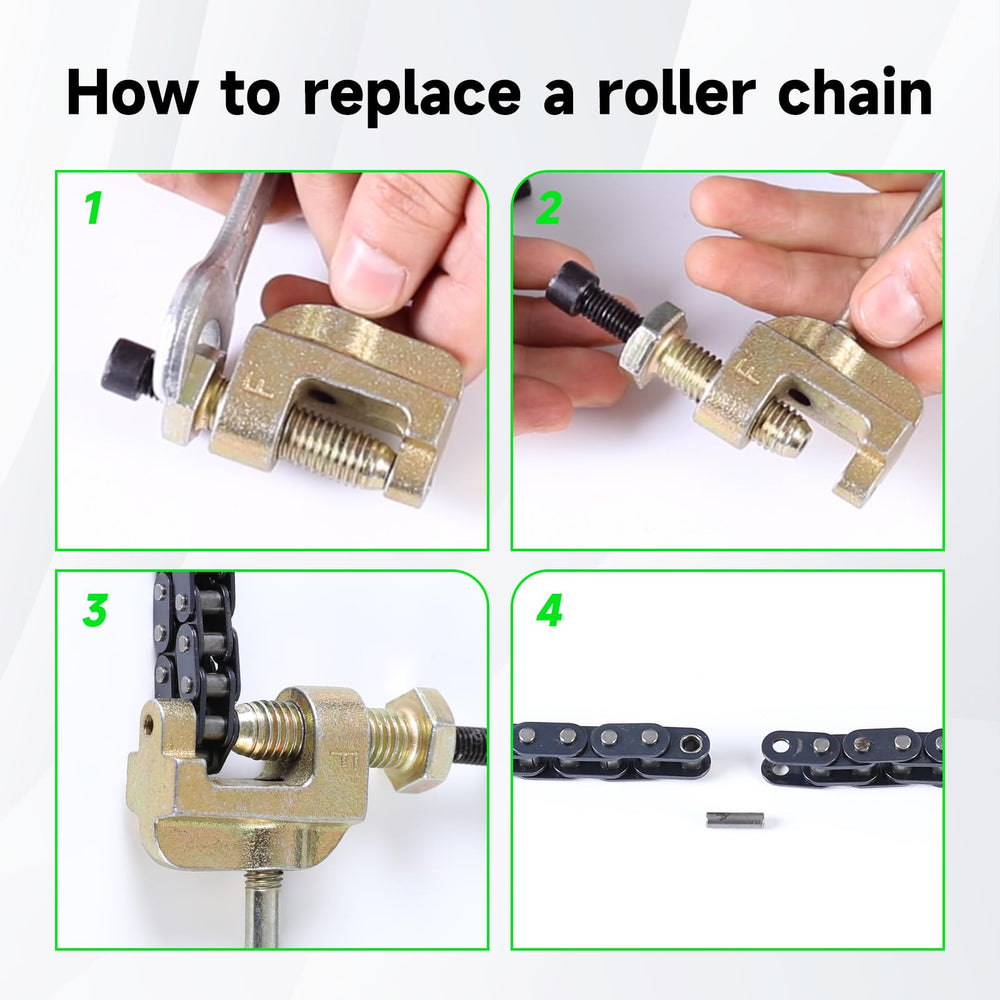 How to replace a roller chain

1

F

2

F

3

F

4