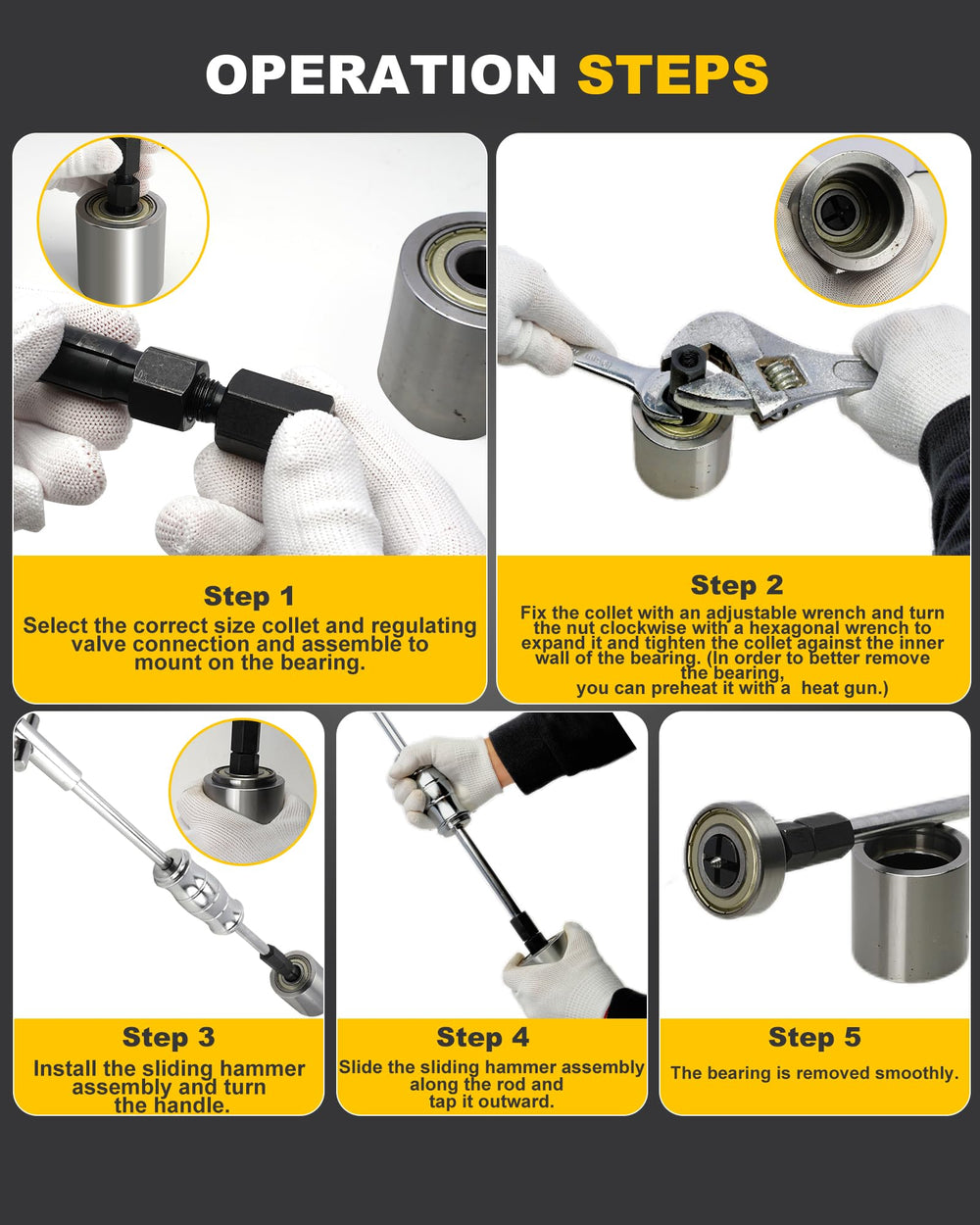 OPERATION STEPS

Step 1
Select the correct size collet and regulating valve connection and assemble to mount on the bearing.

Step 2
Fix the collet with an adjustable wrench and turn the nut clockwise with a hexagonal wrench to expand it and tighten the collet against the inner wall of the bearing. (In order to better remove the bearing, you can preheat it with a heat gun.)

Step 3
Install the sliding hammer assembly and turn the handle.

Step 4
Slide the sliding hammer assembly along the rod and tap it outward.

Step 5
The bearing is removed smoothly.