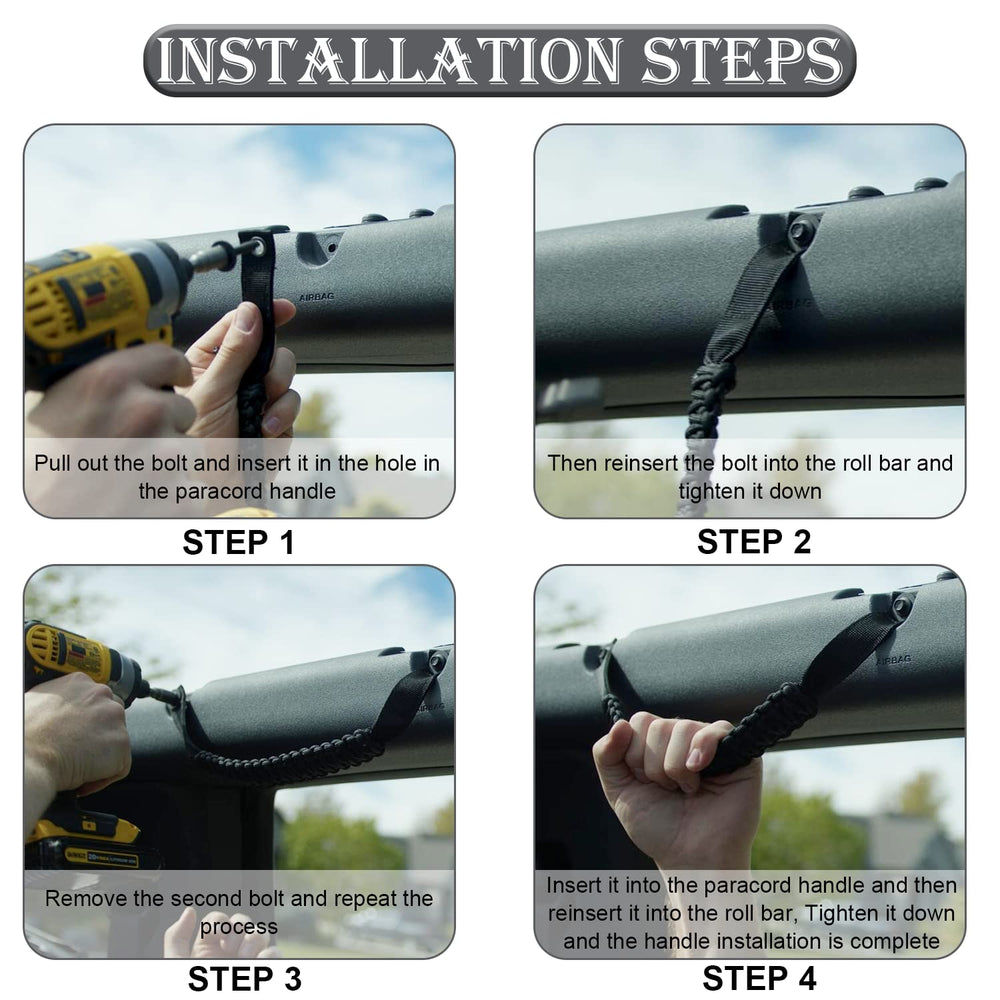 INSTALLATION STEPS

AIRBAG

Pull out the bolt and insert it in the hole in the paracord handle

STEP 1

Then reinsert the bolt into the roll bar and tighten it down

STEP 2

Remove the second bolt and repeat the process

STEP 3

AIRBAG

Insert it into the paracord handle and then reinsert it into the roll bar, Tighten it down and the handle installation is complete

STEP 4