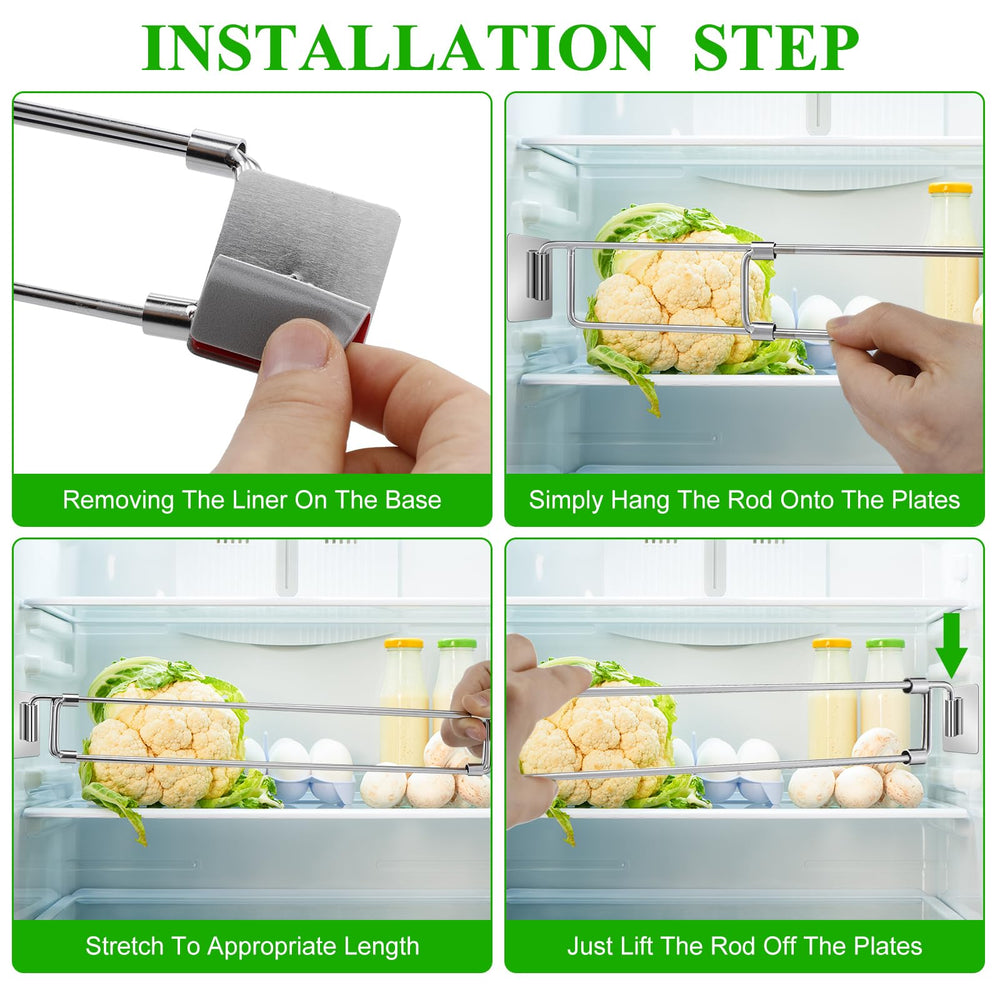 INSTALLATION STEP

Removing The Liner On The Base

Simply Hang The Rod Onto The Plates

Stretch To Appropriate Length

Just Lift The Rod Off The Plates