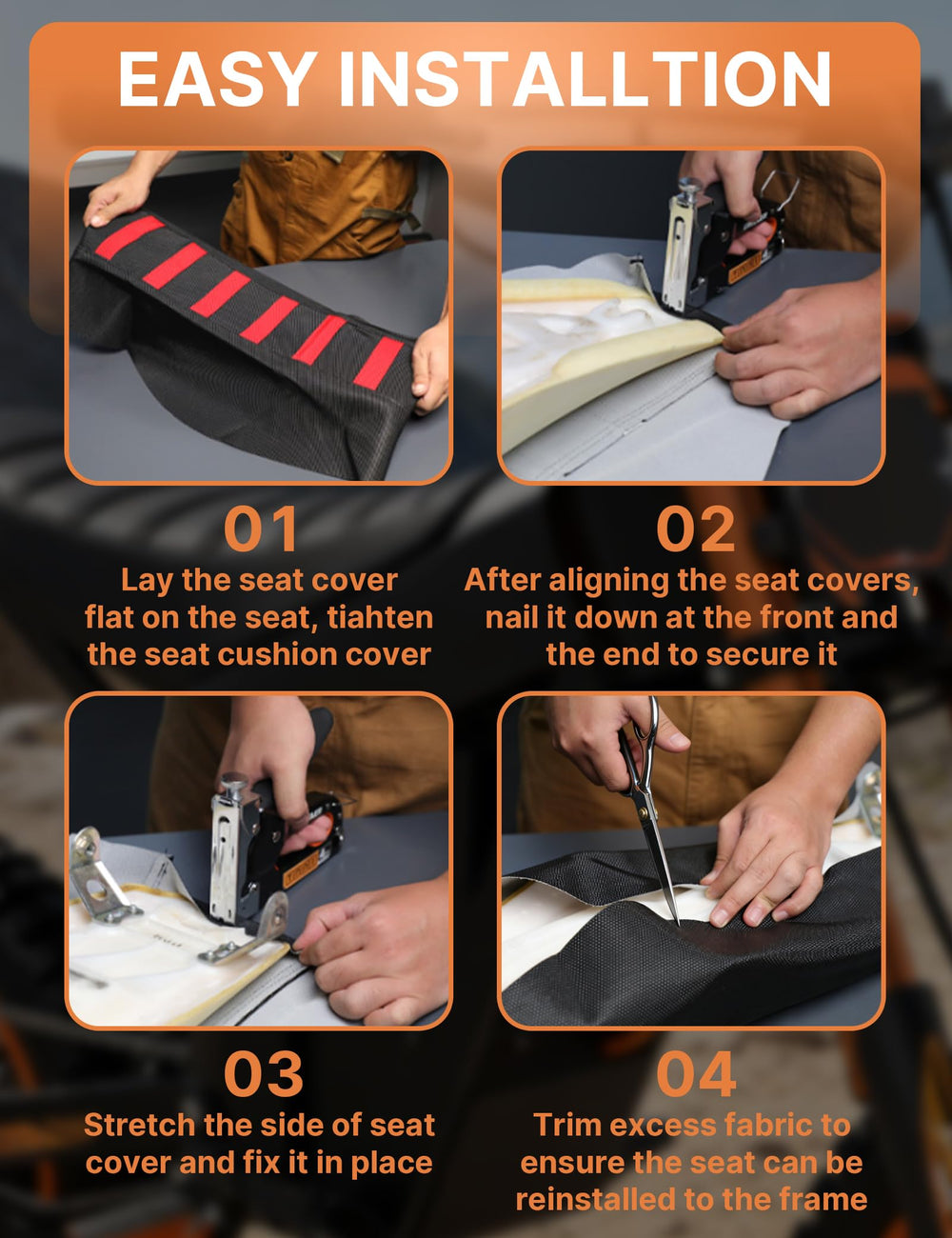 EASY INSTALLTION

01
Lay the seat cover flat on the seat, tiahten the seat cushion cover

02
After aligning the seat covers, nail it down at the front and the end to secure it

03
Stretch the side of seat cover and fix it in place

04
Trim excess fabric to ensure the seat can be reinstalled to the frame