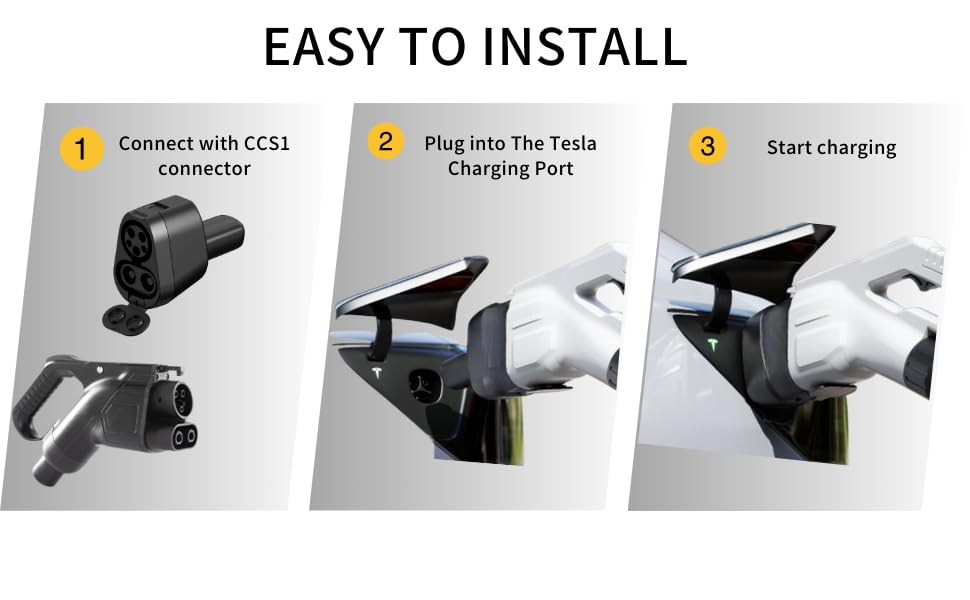 EASY TO INSTALL

1 Connect with CCS1 connector

2 Plug into The Tesla Charging Port

3 Start charging