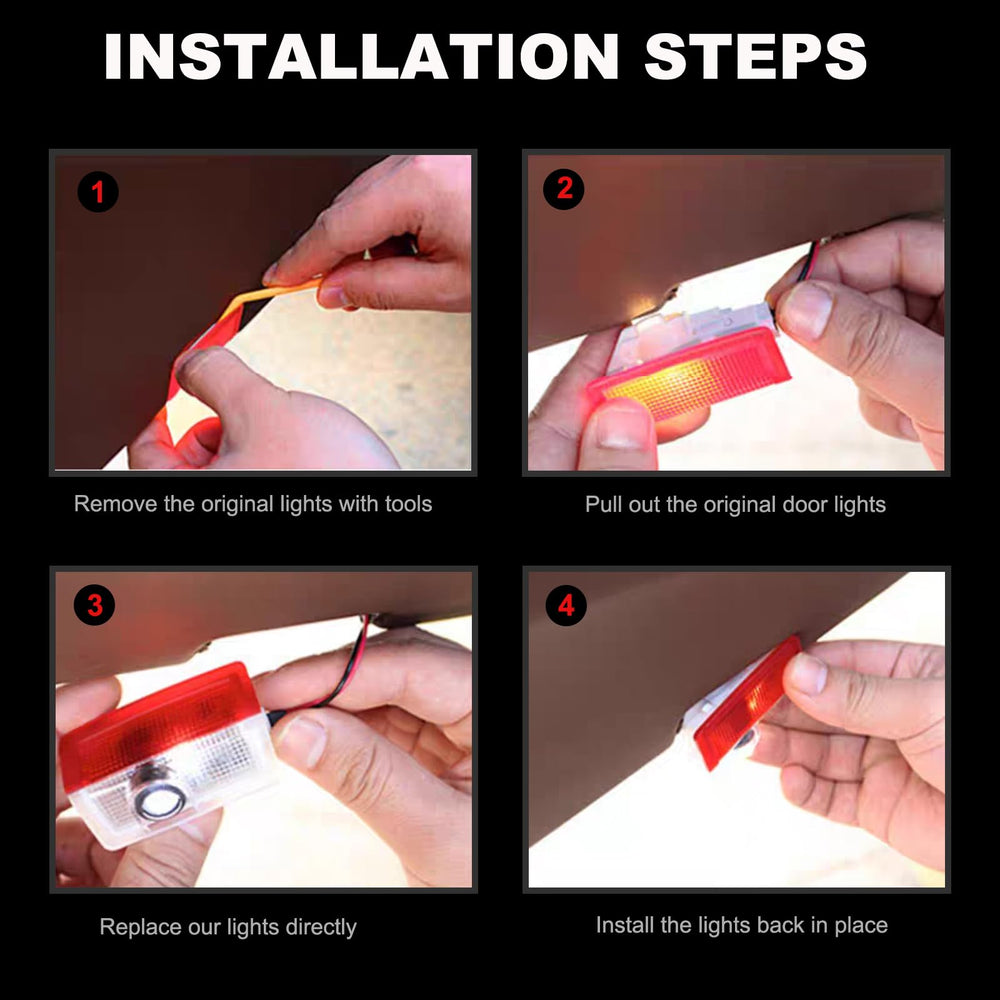 INSTALLATION STEPS

1

Remove the original lights with tools

2

Pull out the original door lights

3

Replace our lights directly

4

Install the lights back in place