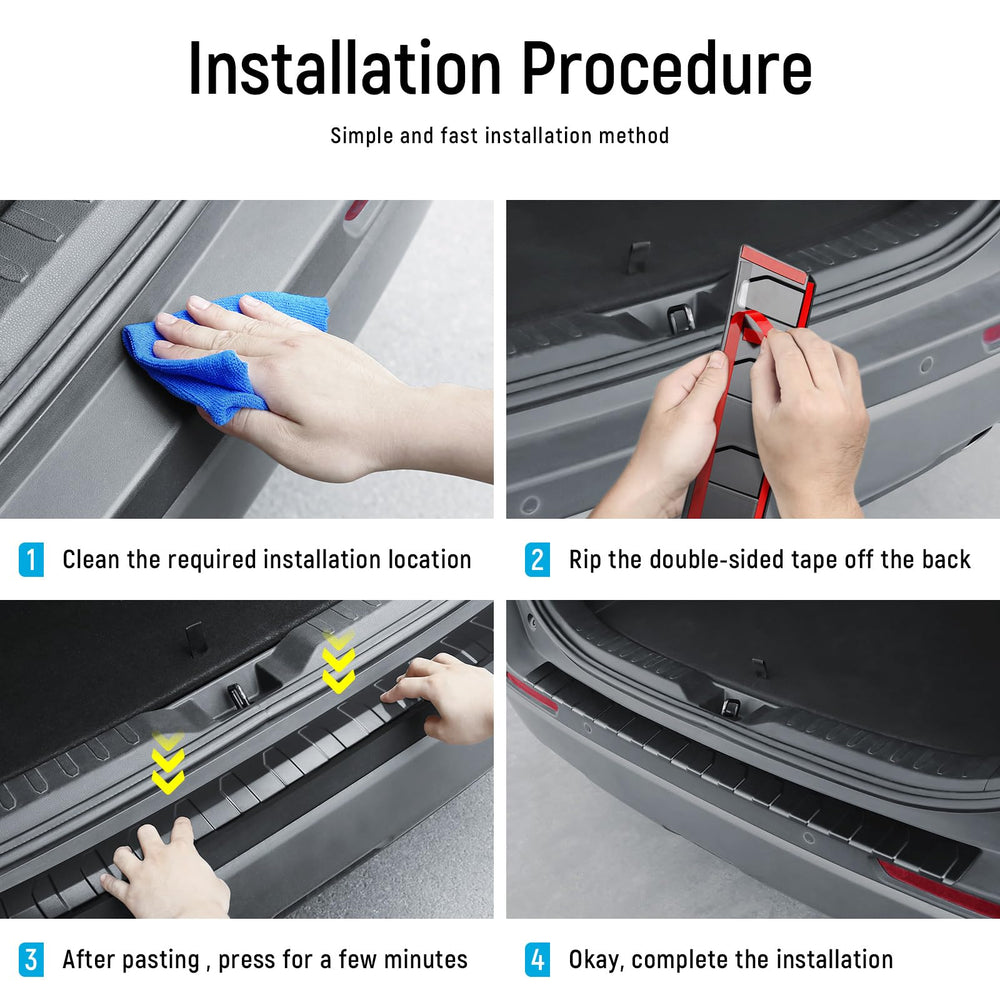 Installation Procedure

Simple and fast installation method

1 Clean the required installation location

2 Rip the double-sided tape off the back

3 After pasting , press for a few minutes

4 Okay, complete the installation