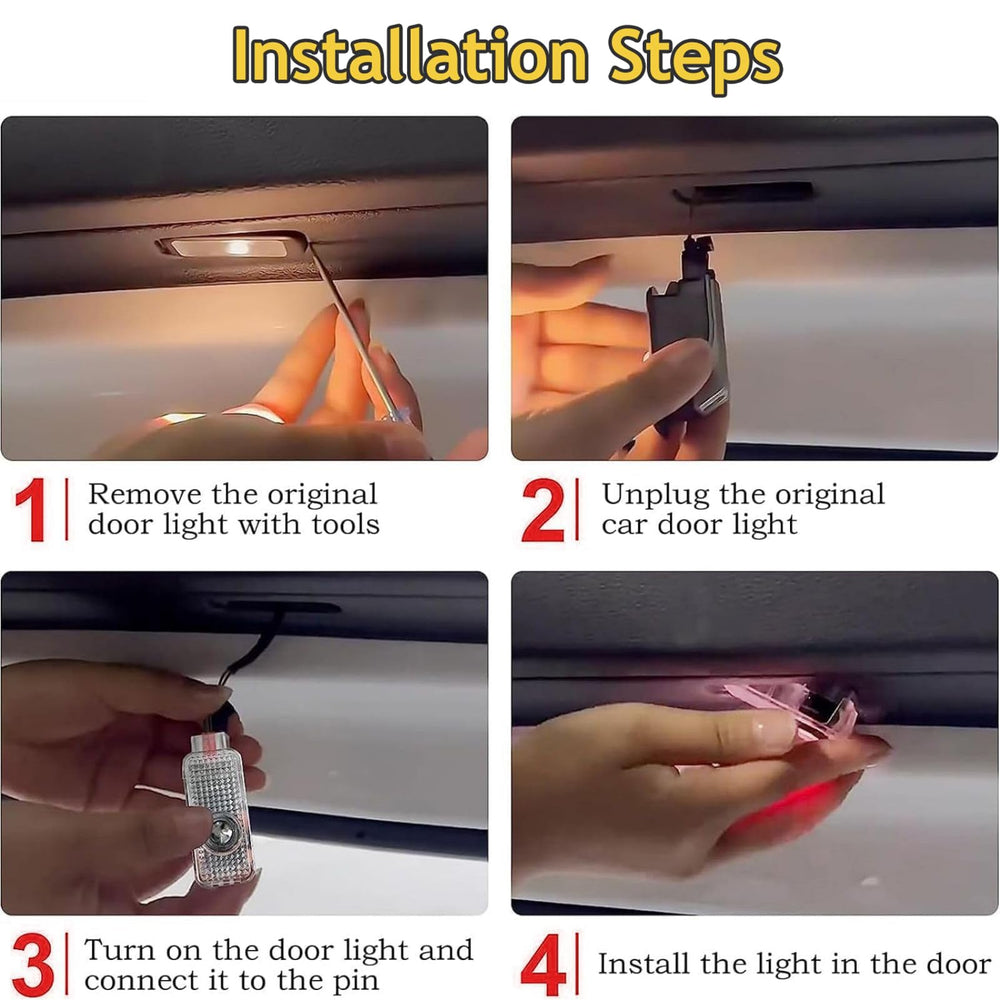 Installation Steps

1 Remove the original door light with tools

2 Unplug the original car door light

3 Turn on the door light and connect it to the pin

4 Install the light in the door