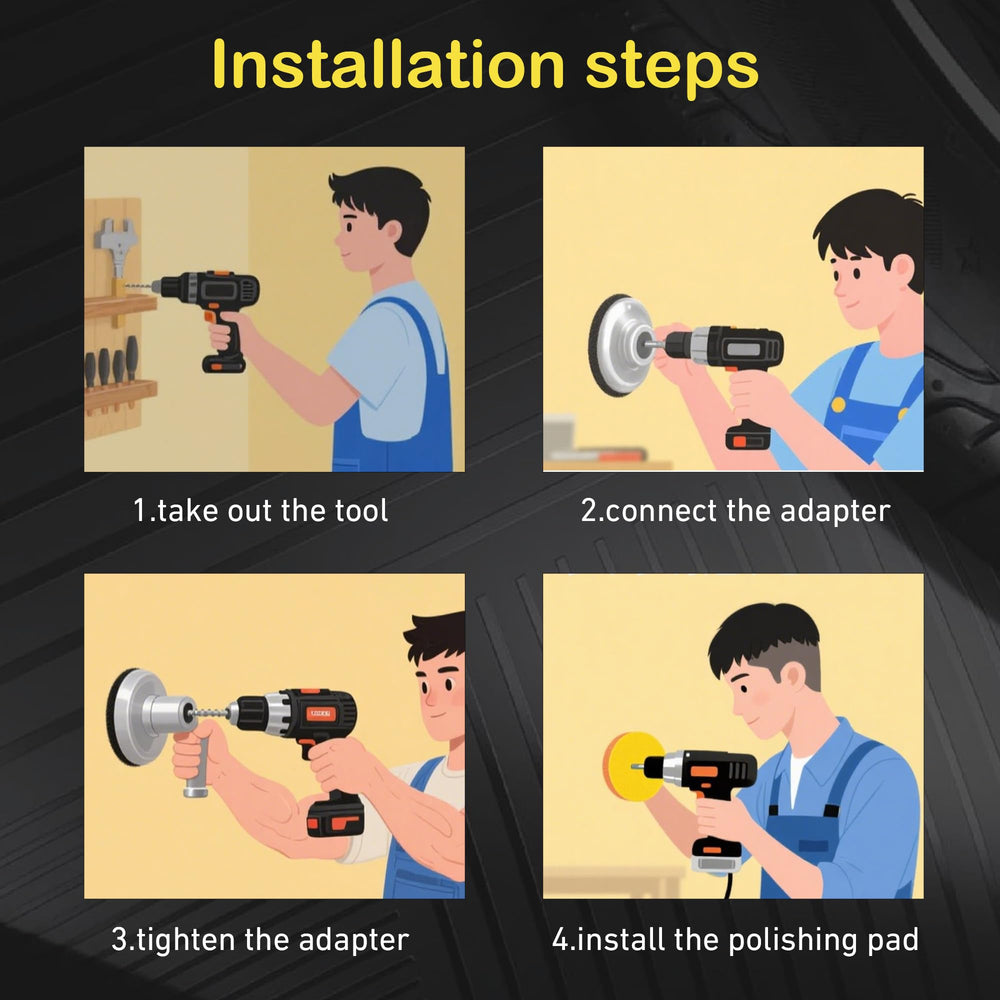 Installation steps

1.take out the tool

2.connect the adapter

3.tighten the adapter

4.install the polishing pad