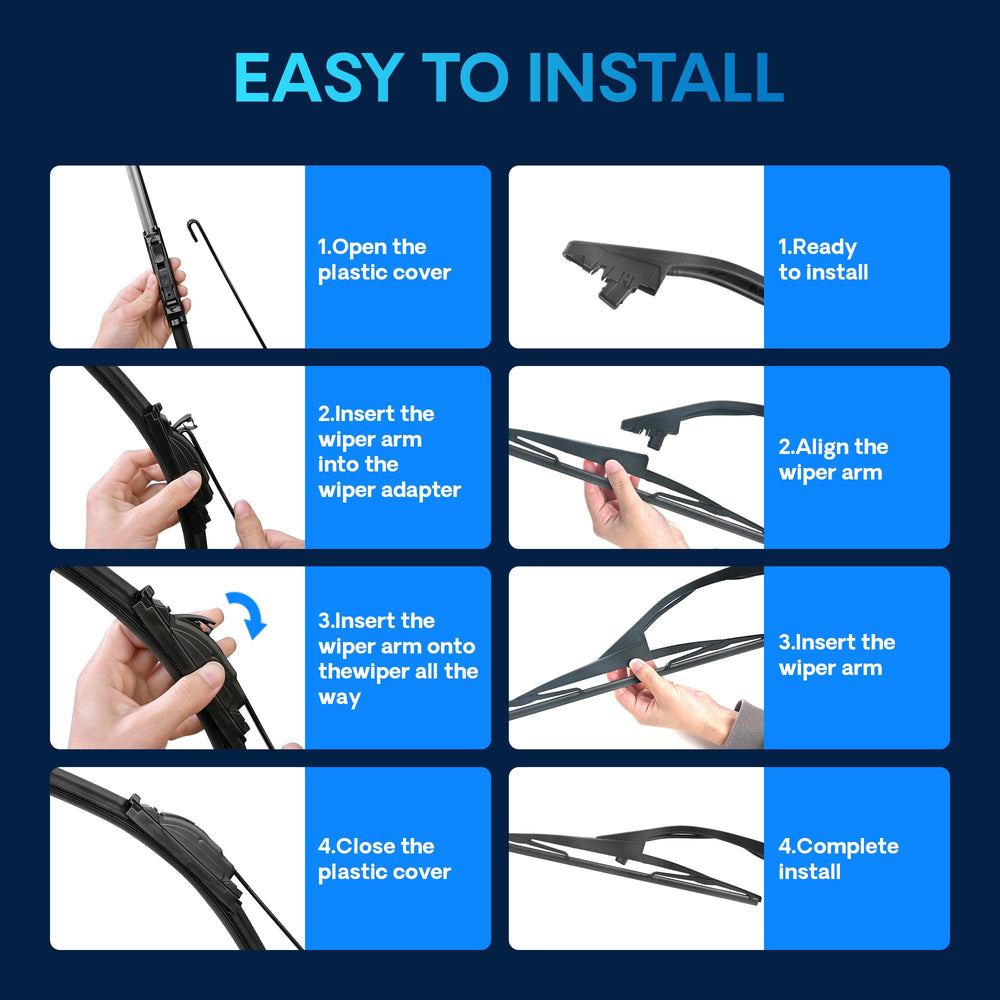 EASY TO INSTALL

1.Open the plastic cover

2.Insert the wiper arm into the wiper adapter

3.Insert the wiper arm onto thewiper all the way

4.Close the plastic cover

1.Ready to install

2.Align the wiper arm

3.Insert the wiper arm

4.Complete install