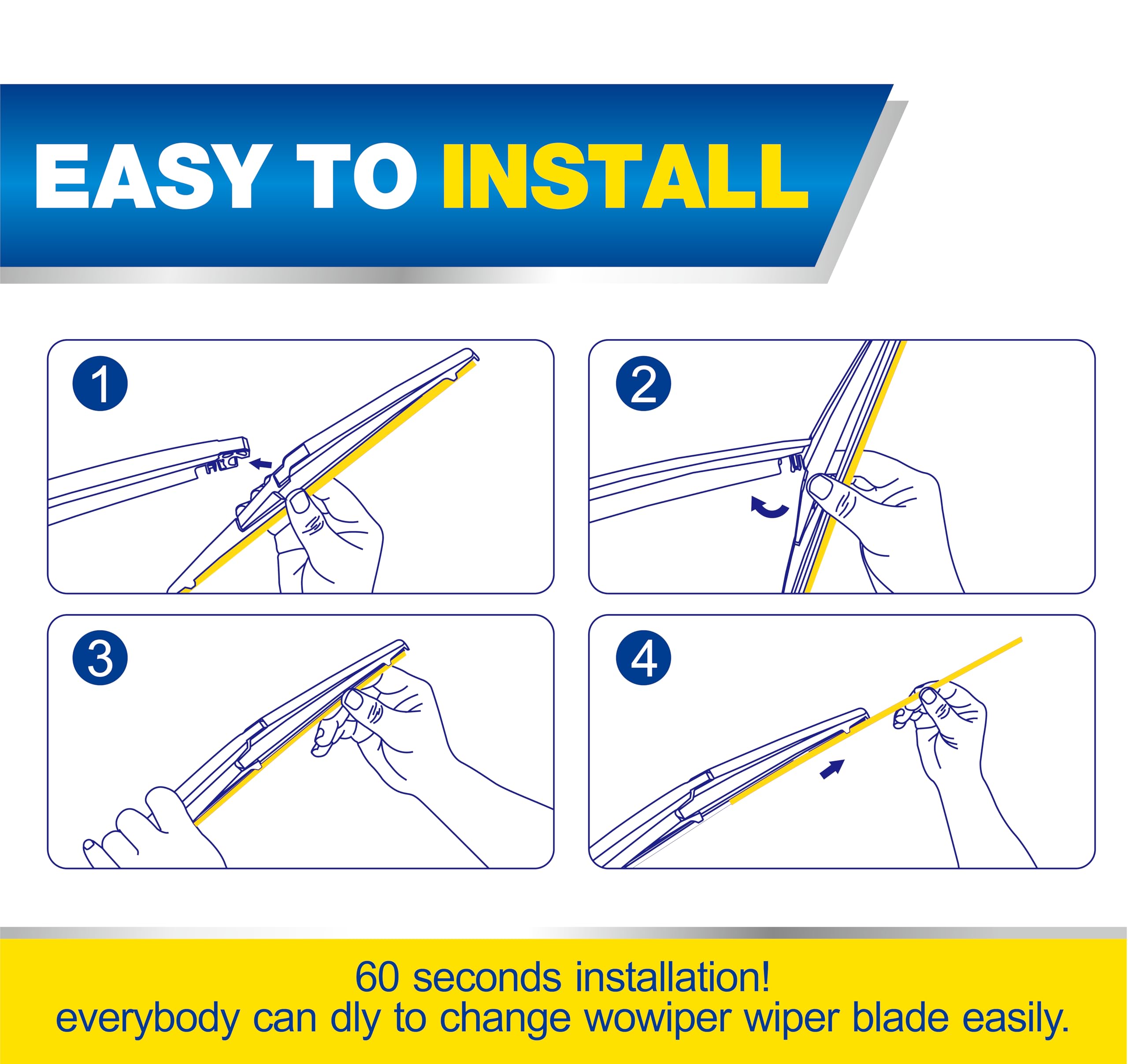 EASY TO INSTALL

1

2

3

4

60 seconds installation!
everybody can dly to change wowiper wiper blade easily.