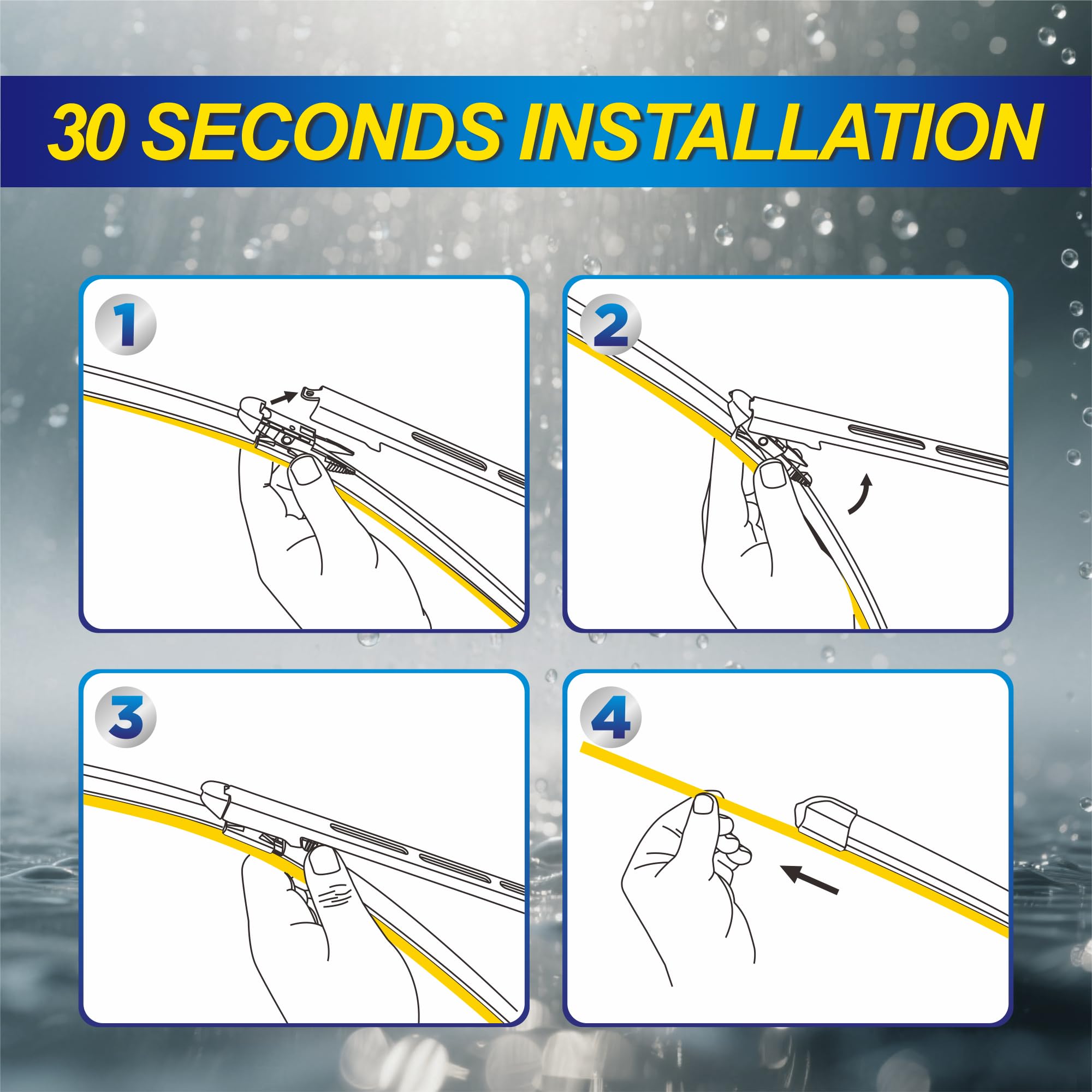 30 SECONDS INSTALLATION

1

2

3

4