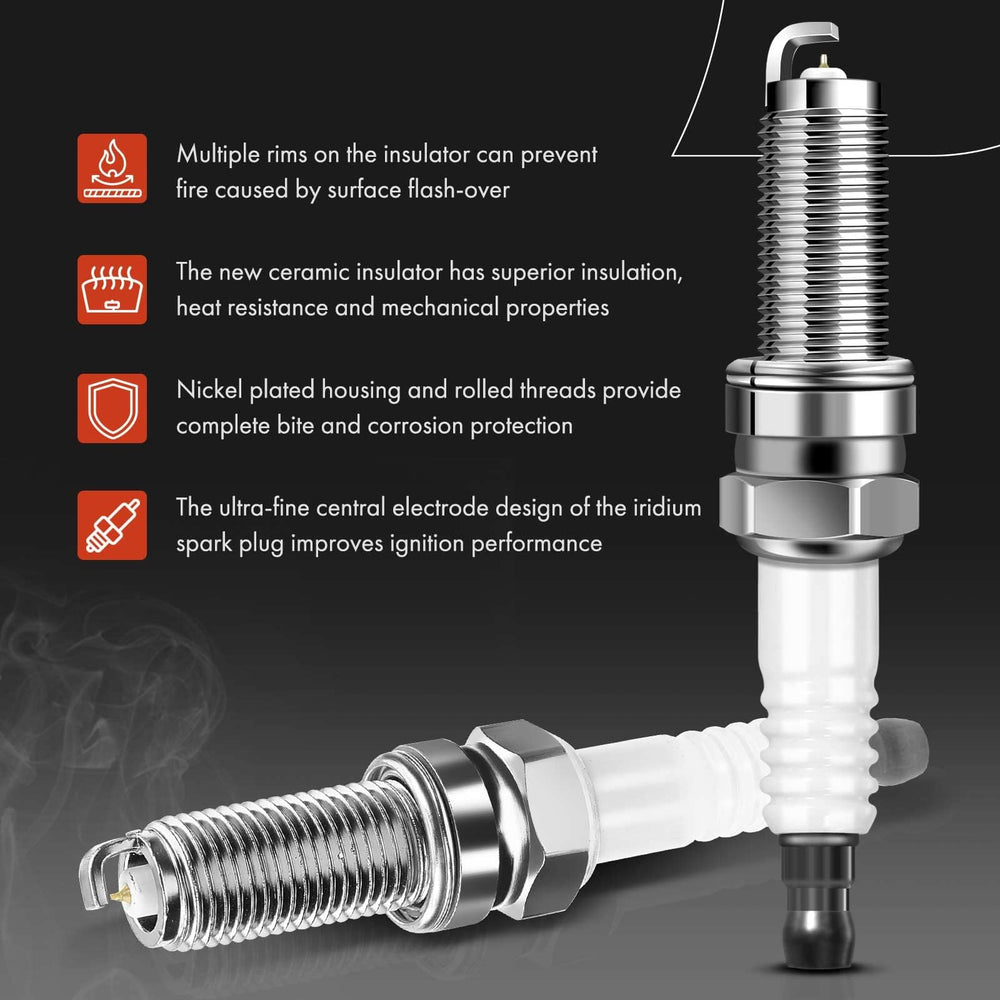 Multiple rims on the insulator can prevent fire caused by surface flash-over

The new ceramic insulator has superior insulation, heat resistance and mechanical properties

Nickel plated housing and rolled threads provide complete bite and corrosion protection

The ultra-fine central electrode design of the iridium spark plug improves ignition performance