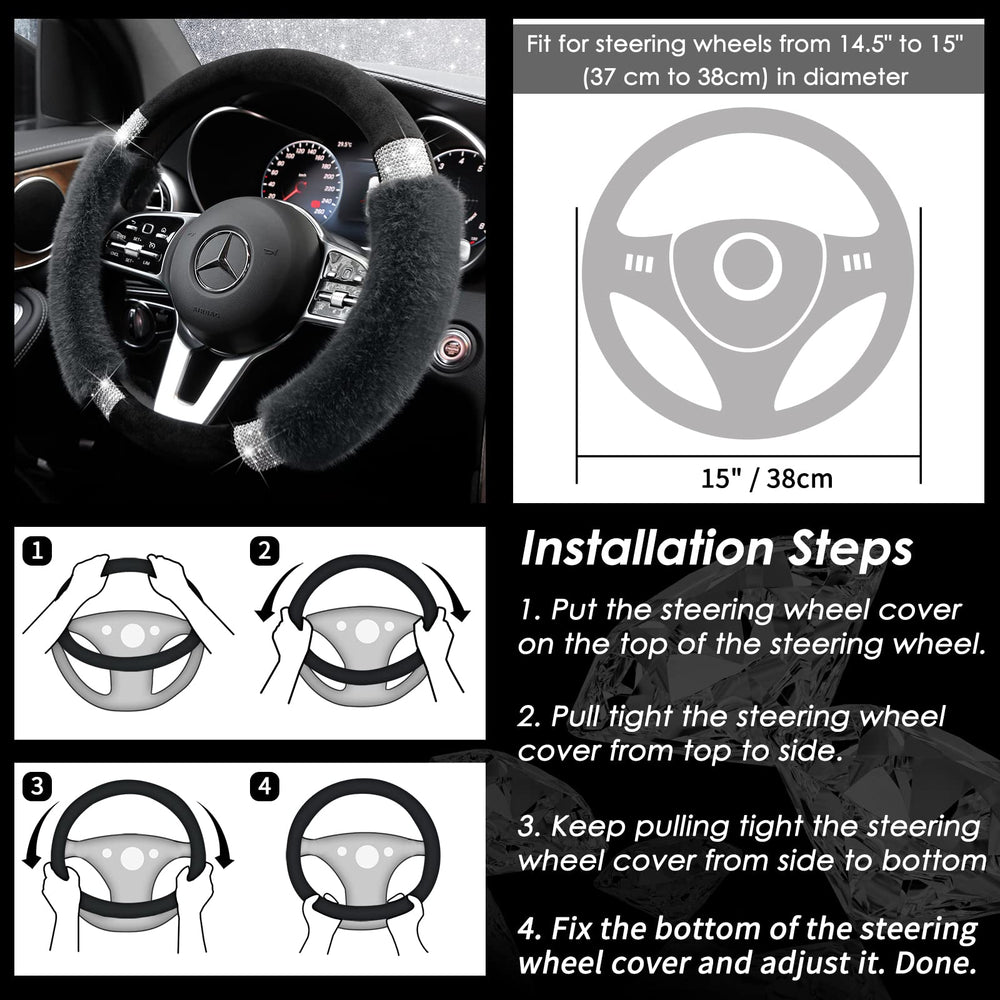 Fit for steering wheels from 14.5" to 15" (37 cm to 38cm) in diameter

15" / 38cm

1

2

3

4

Installation Steps

1. Put the steering wheel cover on the top of the steering wheel.

2. Pull tight the steering wheel cover from top to side.

3. Keep pulling tight the steering wheel cover from side to bottom

4. Fix the bottom of the steering wheel cover and adjust it. Done.