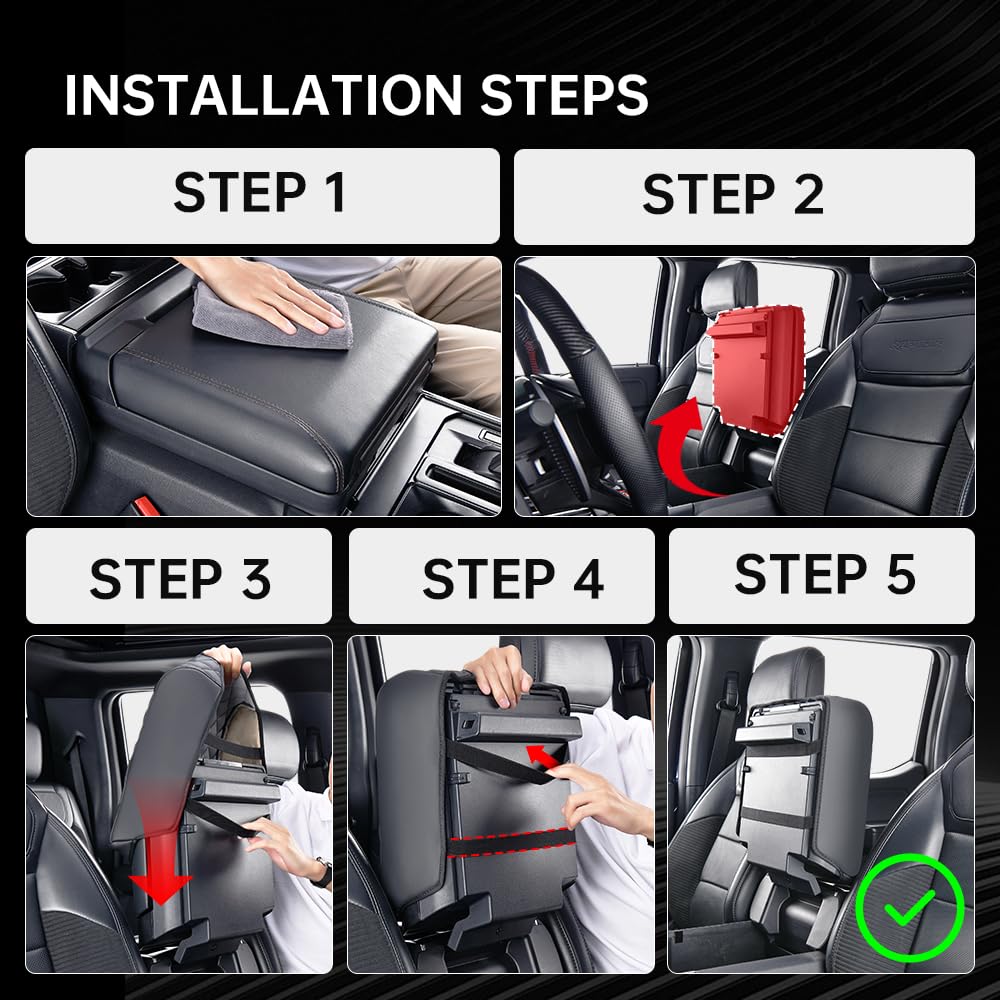 INSTALLATION STEPS

STEP 1

STEP 2

STEP 3

STEP 4

STEP 5