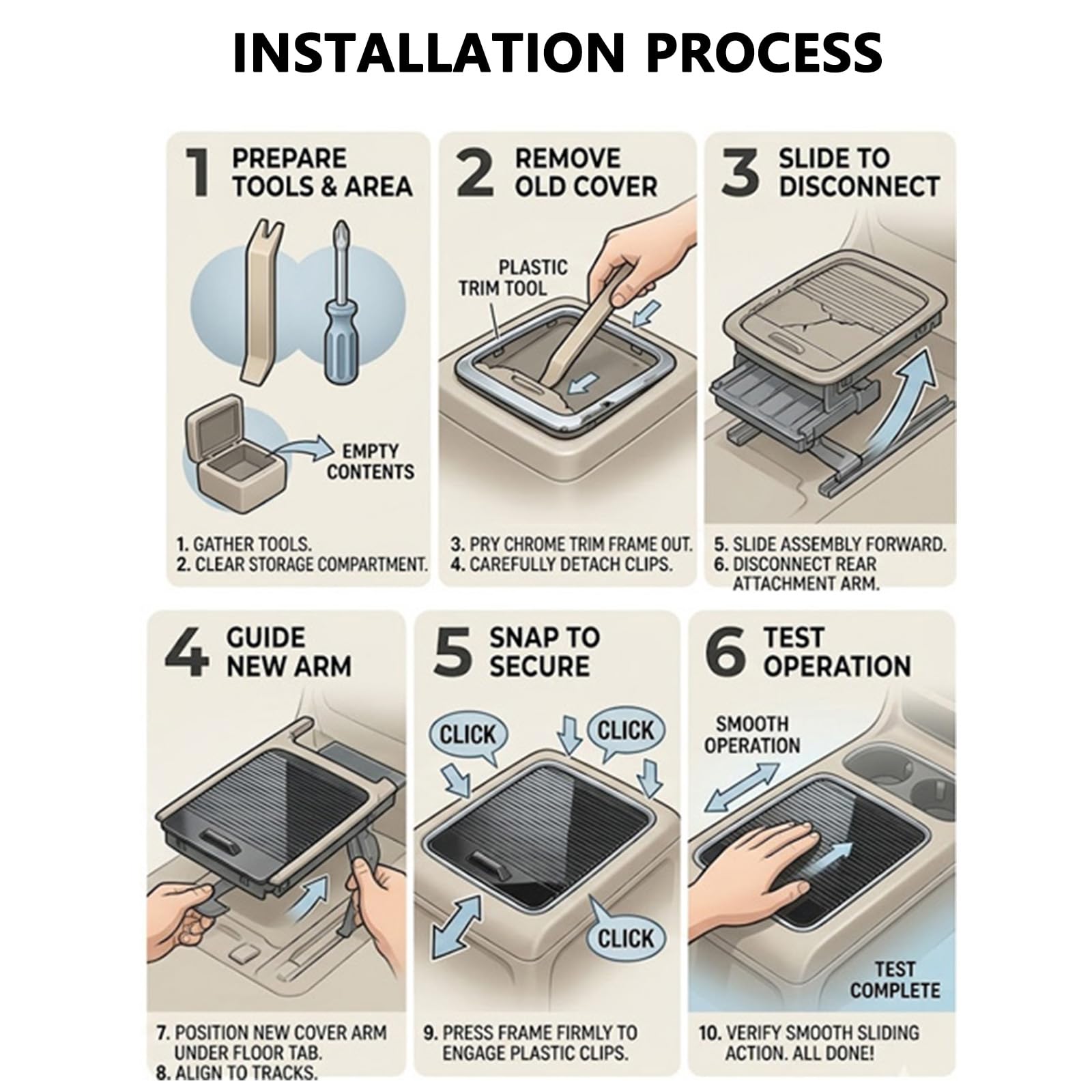 INSTALLATION PROCESS

1 PREPARE TOOLS & AREA

EMPTY CONTENTS

1. GATHER TOOLS.
2. CLEAR STORAGE COMPARTMENT.

2 REMOVE OLD COVER

PLASTIC TRIM TOOL

3. PRY CHROME TRIM FRAME OUT.
4. CAREFULLY DETACH CLIPS.

3 SLIDE TO DISCONNECT

5. SLIDE ASSEMBLY FORWARD.
6. DISCONNECT REAR ATTACHMENT ARM.

4 GUIDE NEW ARM

7. POSITION NEW COVER ARM UNDER FLOOR TAB.
8. ALIGN TO TRACKS.

5 SNAP TO SECURE

CLICK

CLICK

CLICK

9. PRESS FRAME FIRMLY TO ENGAGE PLASTIC CLIPS.

6 TEST OPERATION

SMOOTH OPERATION

TEST COMPLETE

10. VERIFY SMOOTH SLIDING ACTION. ALL DONE!