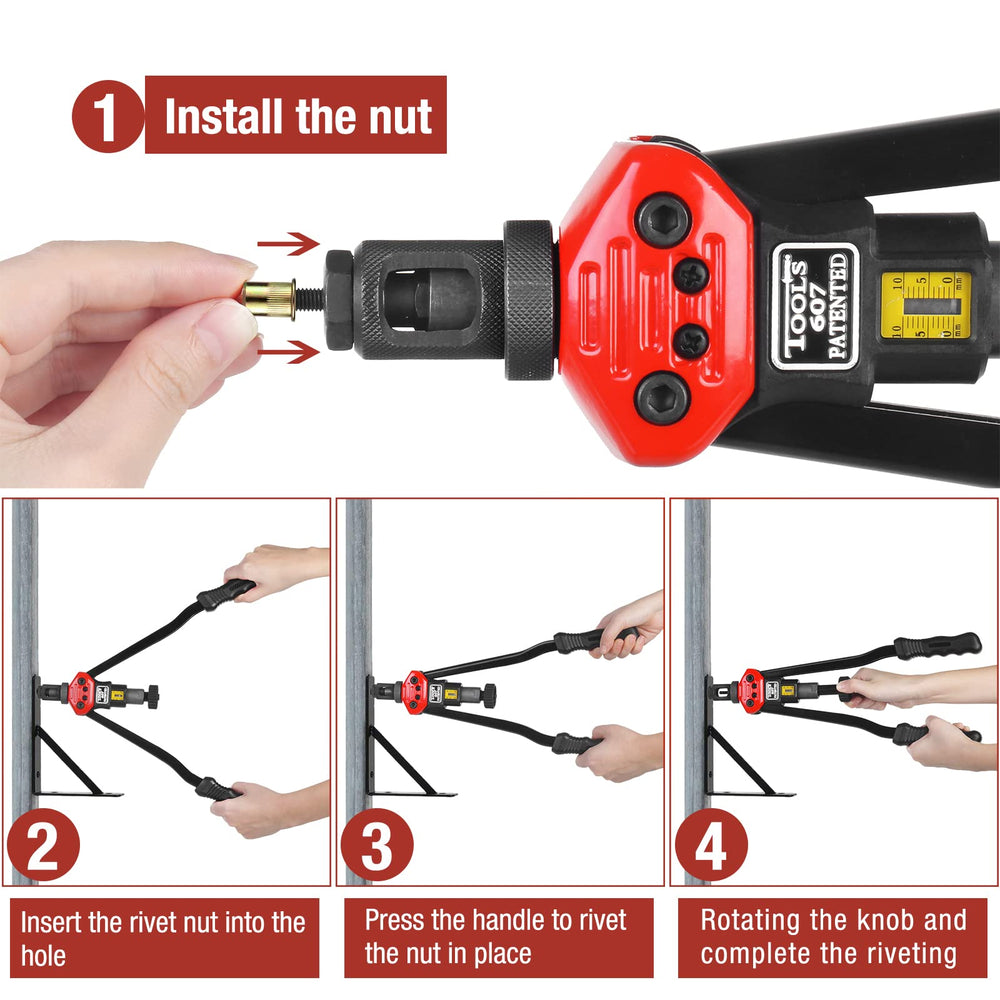 1 Install the nut

TOOLS 607 PATENTED

10 5 0 mm

10 5 0 mm

2

Insert the rivet nut into the hole

3

Press the handle to rivet the nut in place

4

Rotating the knob and complete the riveting