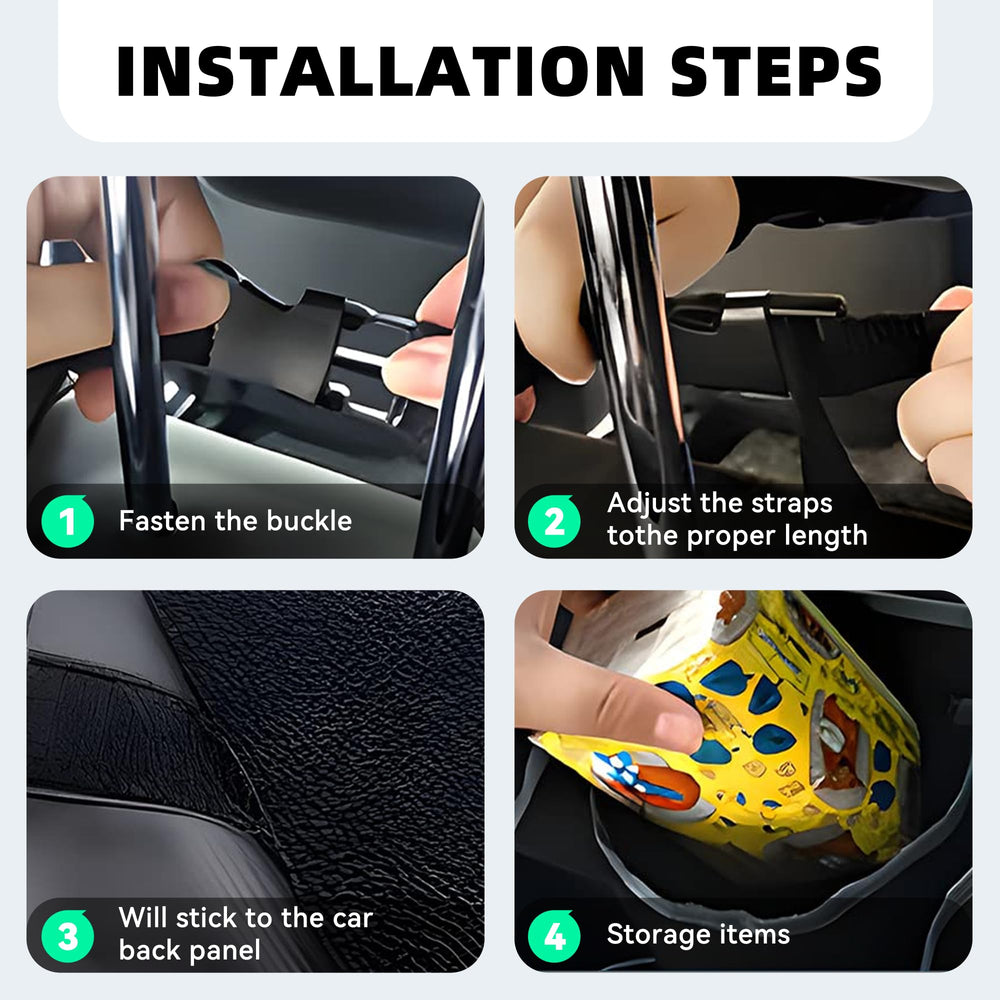 INSTALLATION STEPS

1 Fasten the buckle

2 Adjust the straps tothe proper length

3 Will stick to the car back panel

4 Storage items