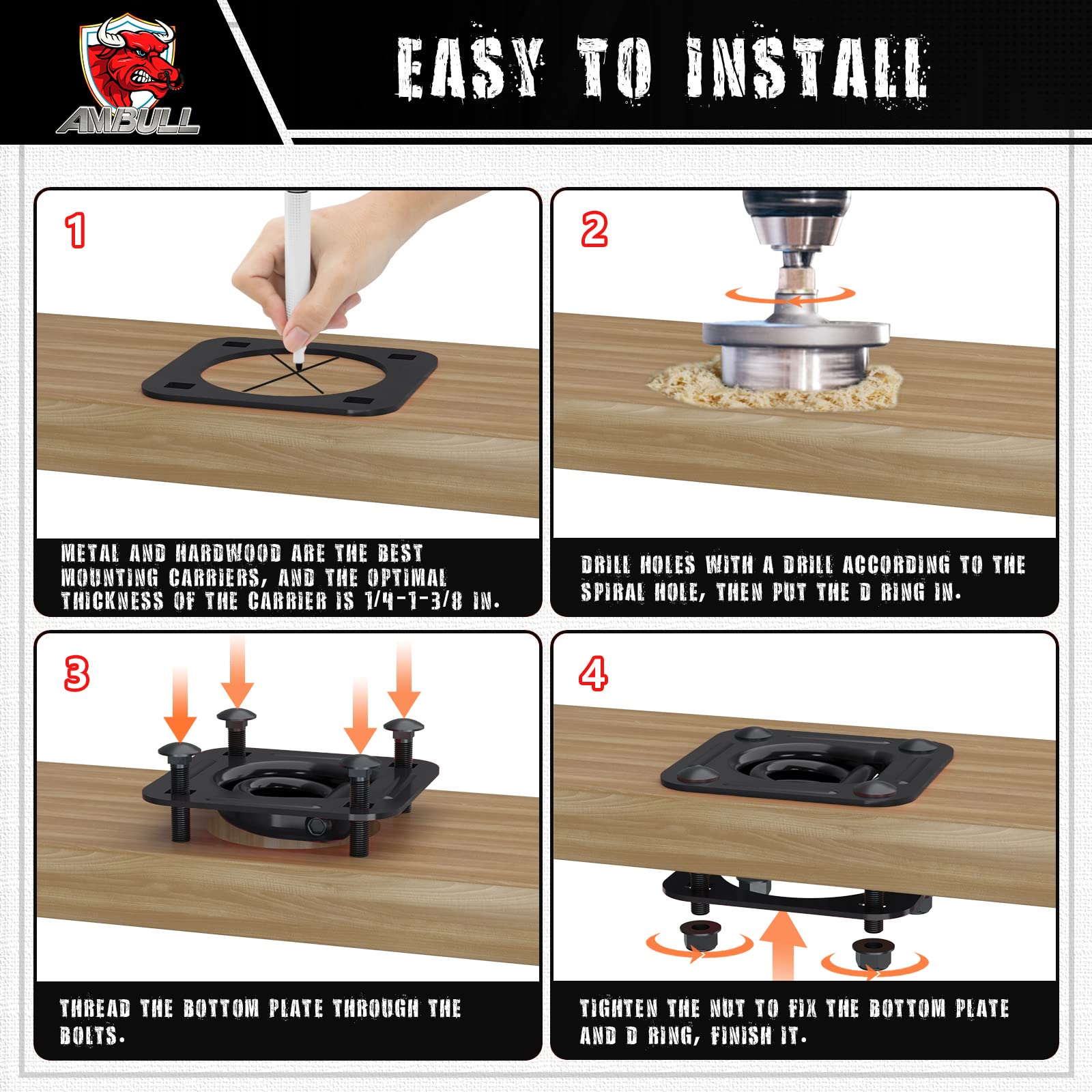 AMBULL

EASY TO INSTALL

1

METAL AND HARDWOOD ARE THE BEST MOUNTING CARRIERS, AND THE OPTIMAL THICKNESS OF THE CARRIER IS 1/4-1-3/8 IN.

2

DRILL HOLES WITH A DRILL ACCORDING TO THE SPIRAL HOLE, THEN PUT THE D RING IN.

3

THREAD THE BOTTOM PLATE THROUGH THE BOLTS.

4

TIGHTEN THE NUT TO FIX THE BOTTOM PLATE AND D RING, FINISH IT.