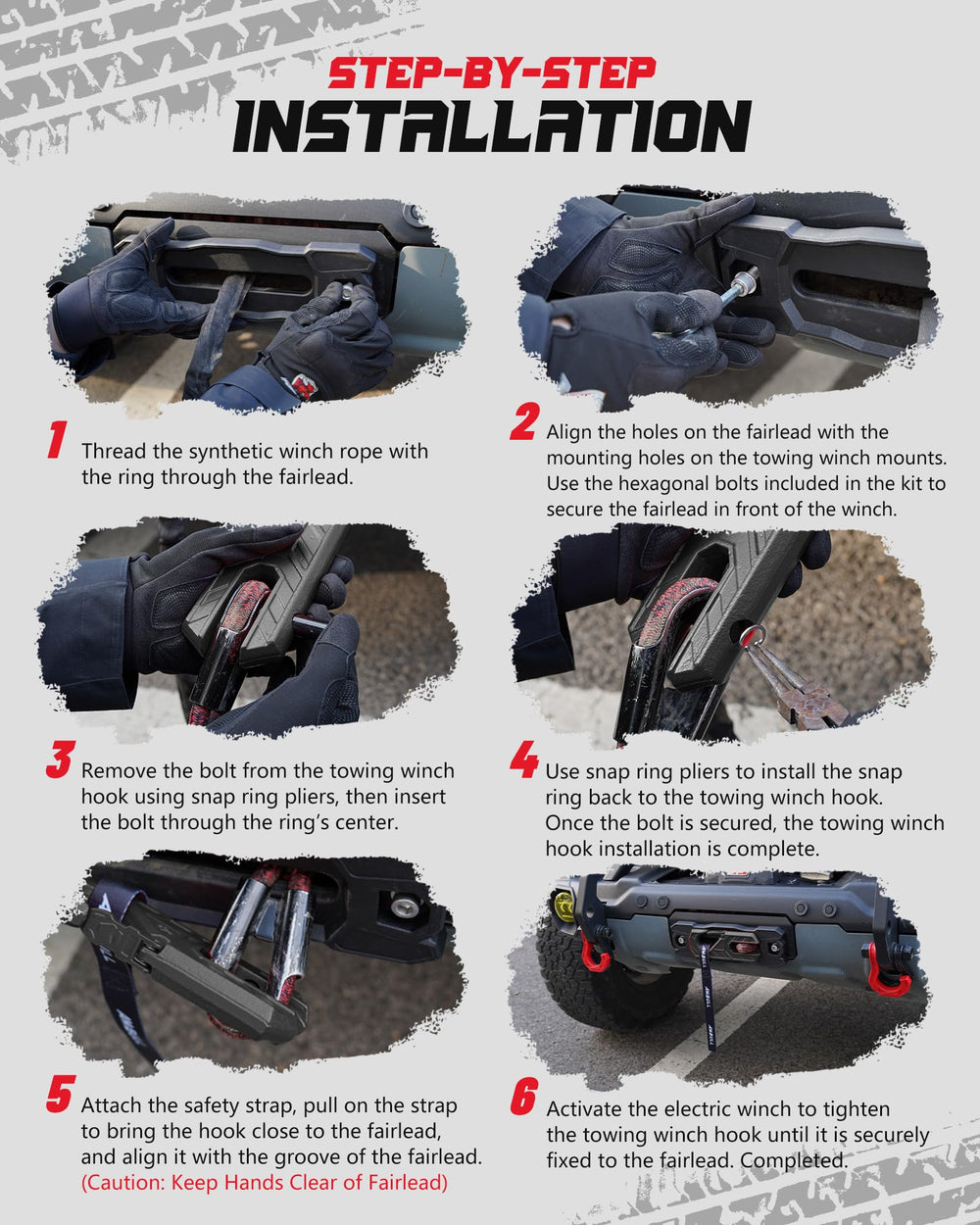 STEP-BY-STEP
INSTALLATION

1 Thread the synthetic winch rope with the ring through the fairlead.

2 Align the holes on the fairlead with the mounting holes on the towing winch mounts. Use the hexagonal bolts included in the kit to secure the fairlead in front of the winch.

3 Remove the bolt from the towing winch hook using snap ring pliers, then insert the bolt through the ring's center.

4 Use snap ring pliers to install the snap ring back to the towing winch hook. Once the bolt is secured, the towing winch hook installation is complete.

5 Attach the safety strap, pull on the strap to bring the hook close to the fairlead, and align it with the groove of the fairlead. (Caution: Keep Hands Clear of Fairlead)

6 Activate the electric winch to tighten the towing winch hook until it is securely fixed to the fairlead. Completed.