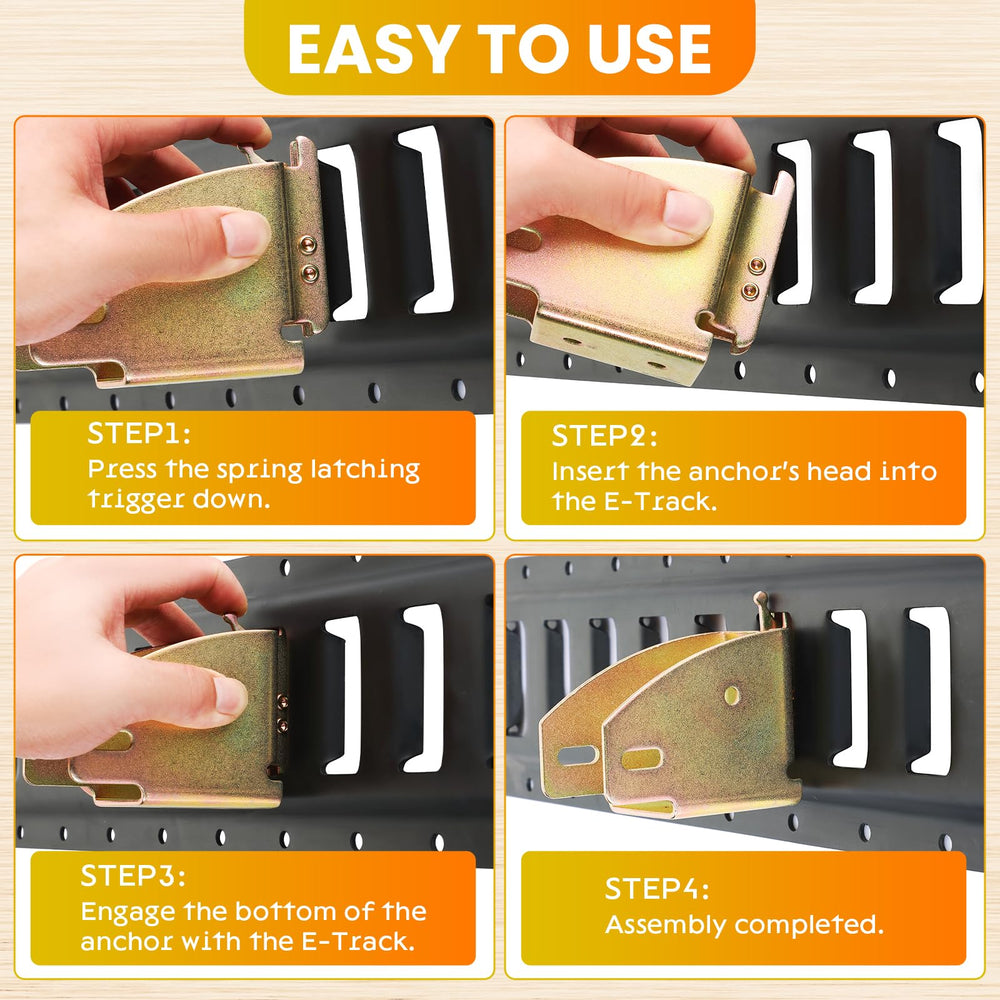 EASY TO USE

STEP1:
Press the spring latching trigger down.

STEP2:
Insert the anchor's head into the E-Track.

STEP3:
Engage the bottom of the anchor with the E-Track.

STEP4:
Assembly completed.