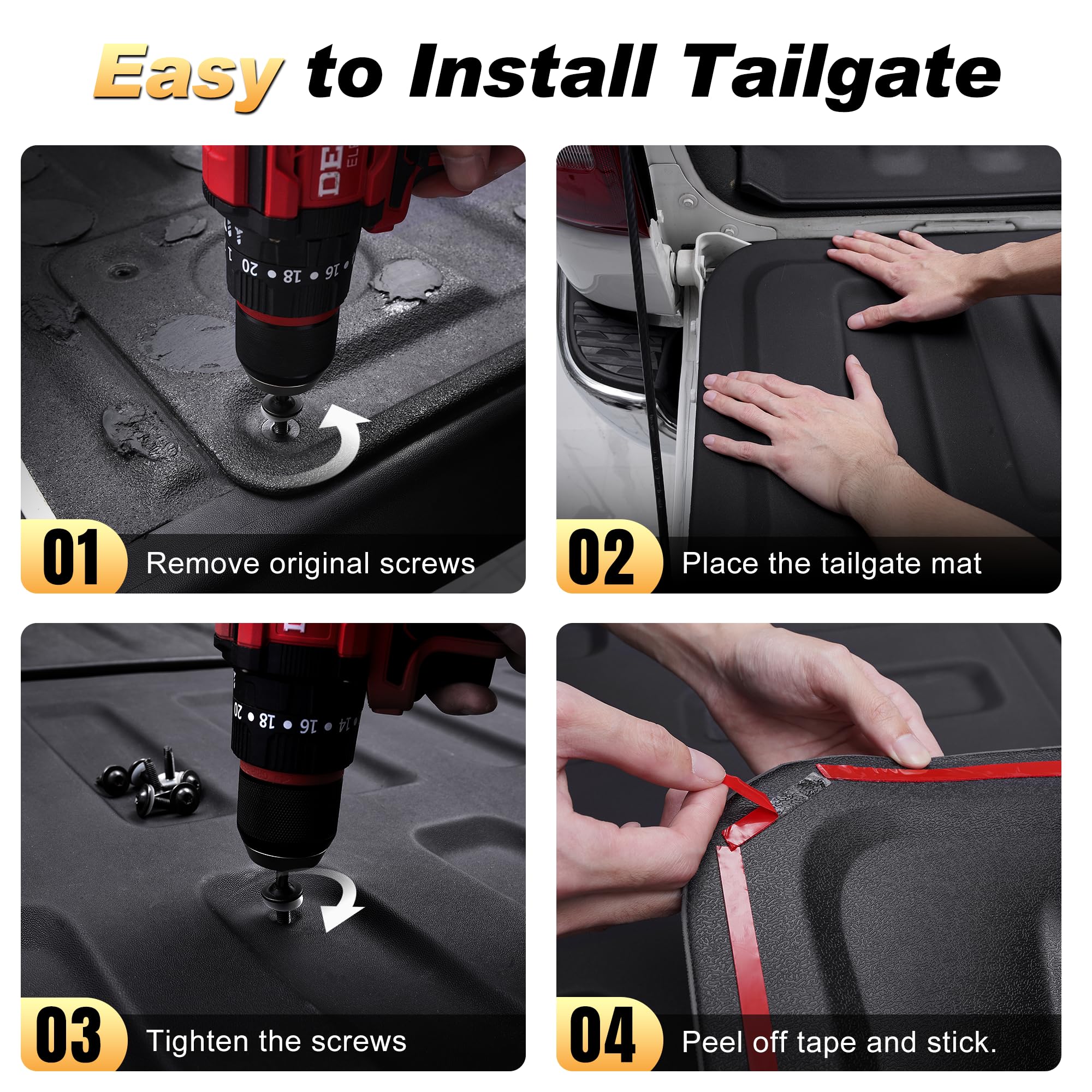 Easy to Install Tailgate

01 Remove original screws

02 Place the tailgate mat

03 Tighten the screws

04 Peel off tape and stick.