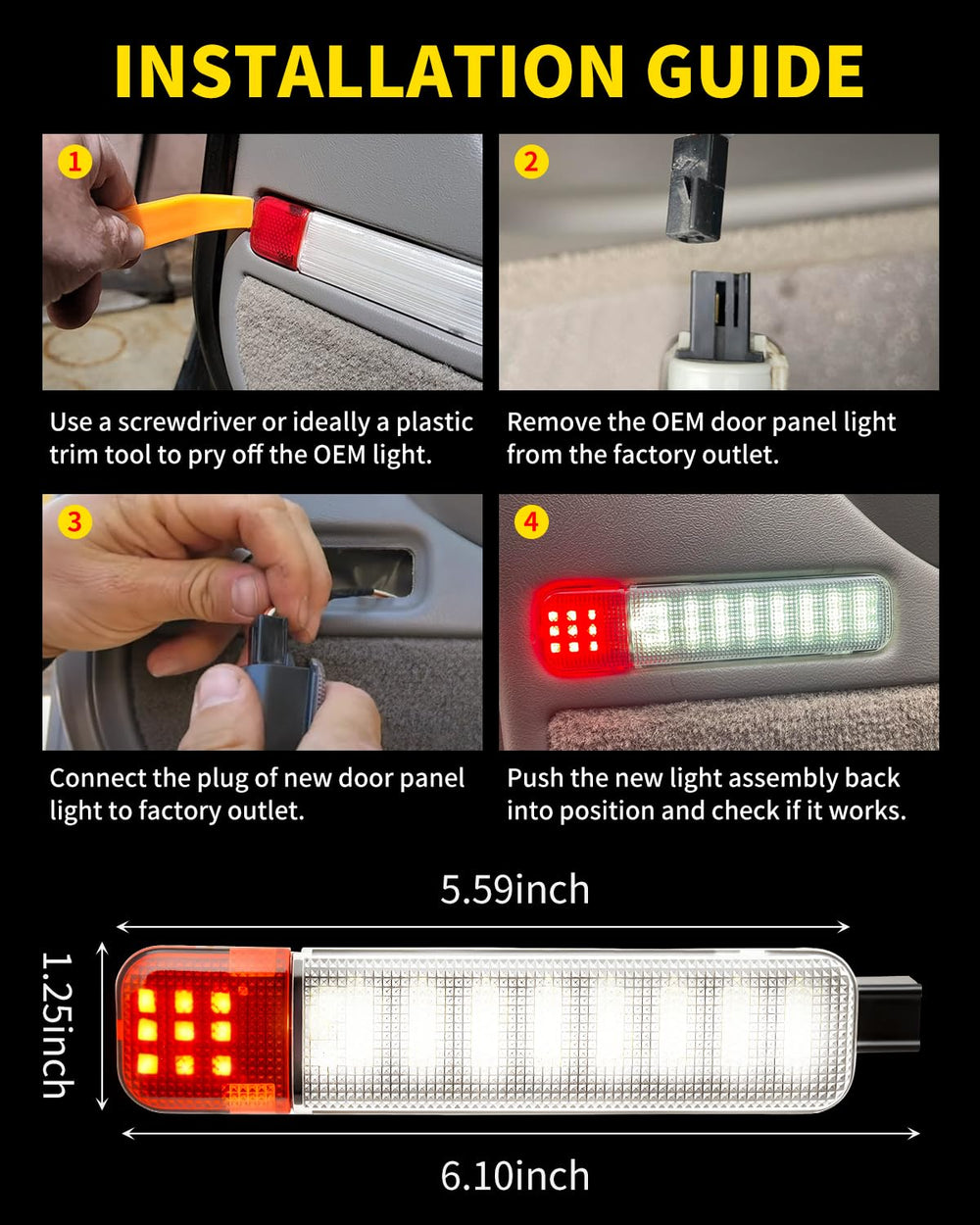 INSTALLATION GUIDE

1

Use a screwdriver or ideally a plastic trim tool to pry off the OEM light.

2

Remove the OEM door panel light from the factory outlet.

3

Connect the plug of new door panel light to factory outlet.

4

Push the new light assembly back into position and check if it works.

5.59inch

1.25inch

6.10inch