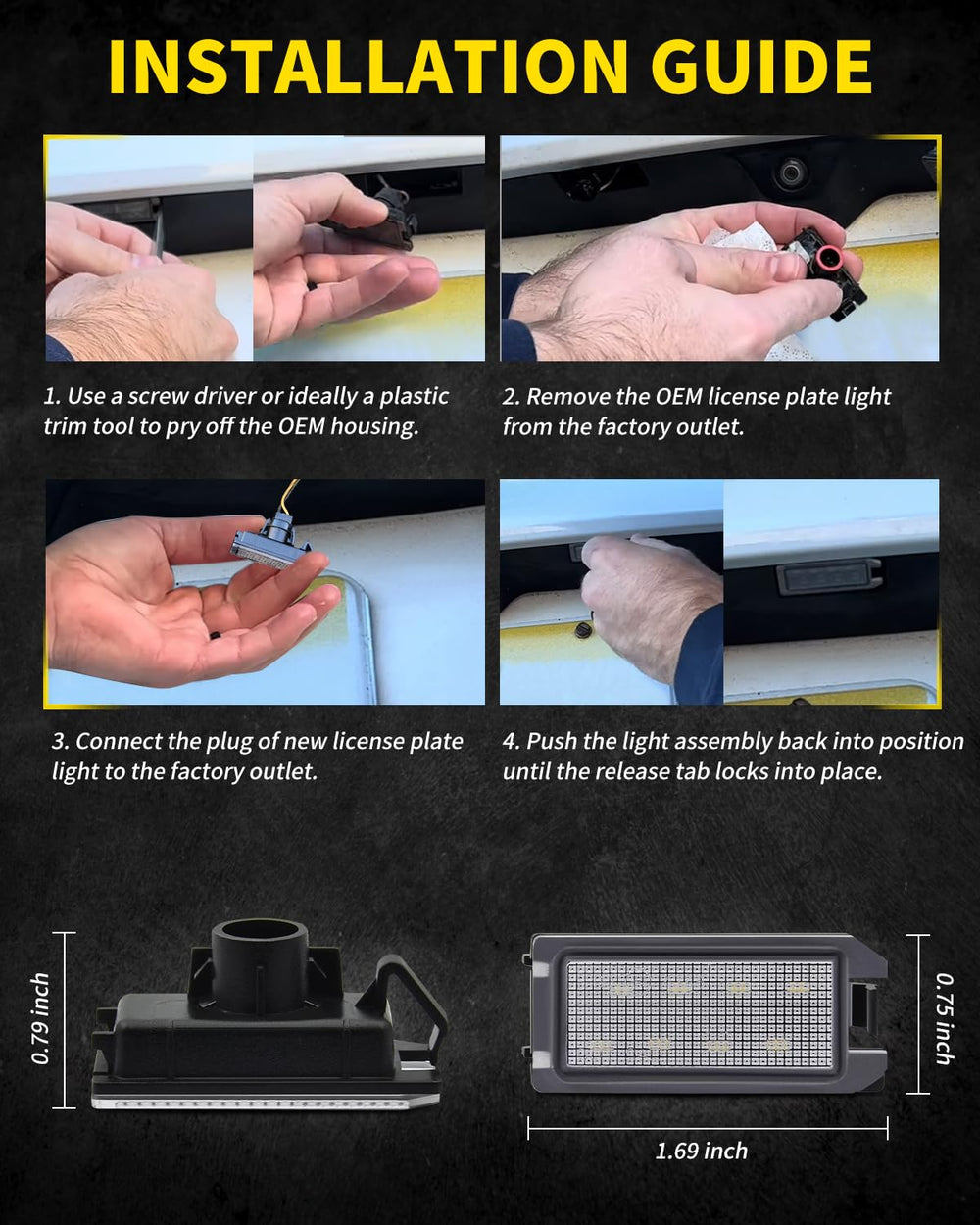 INSTALLATION GUIDE

1. Use a screw driver or ideally a plastic trim tool to pry off the OEM housing.

2. Remove the OEM license plate light from the factory outlet.

3. Connect the plug of new license plate light to the factory outlet.

4. Push the light assembly back into position until the release tab locks into place.

0.79 inch

0.75 inch

1.69 inch