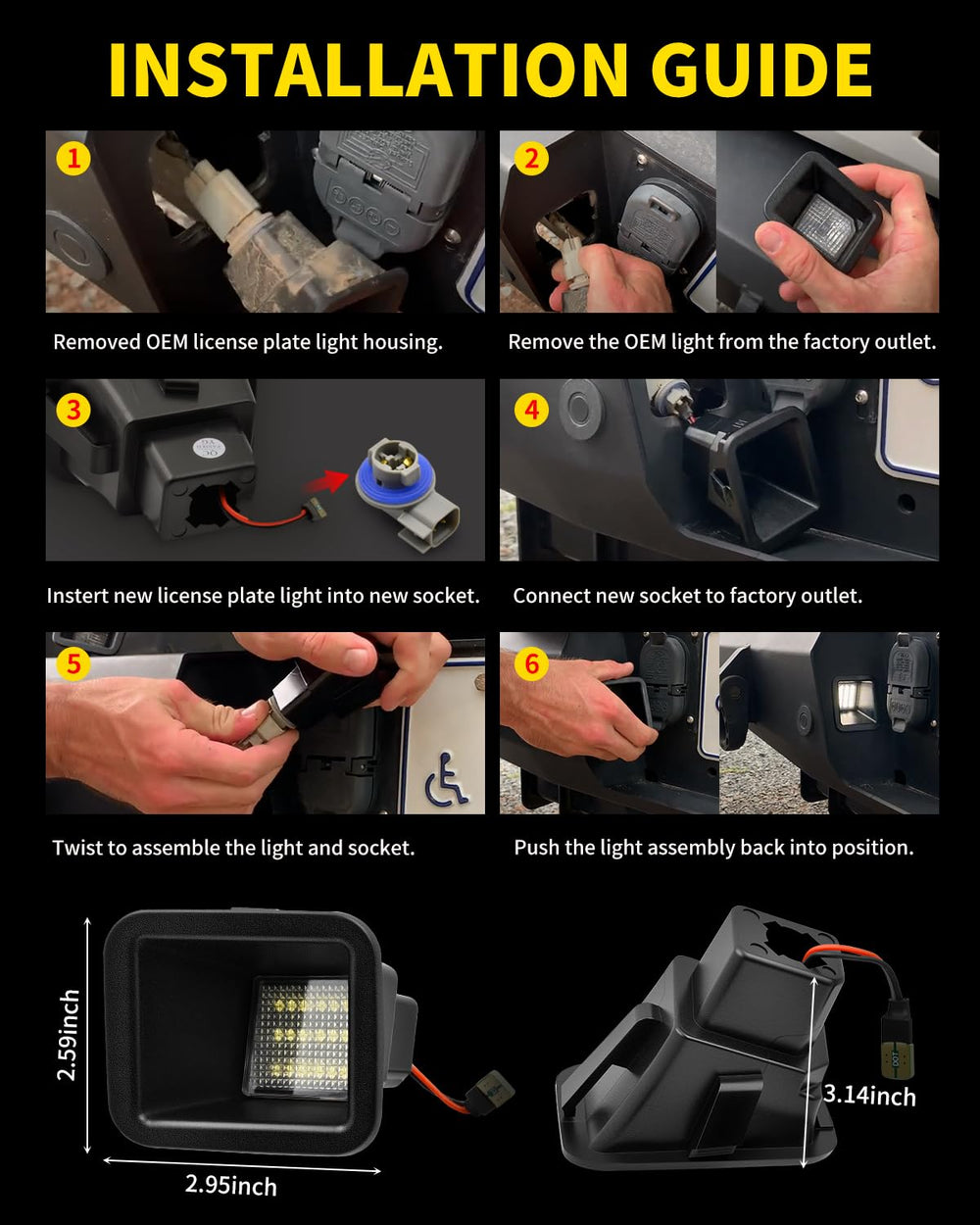 INSTALLATION GUIDE

1

Removed OEM license plate light housing.

2

Remove the OEM light from the factory outlet.

3

Instert new license plate light into new socket.

4

Connect new socket to factory outlet.

5

Twist to assemble the light and socket.

6

Push the light assembly back into position.

2.59inch

2.95inch

3.14inch