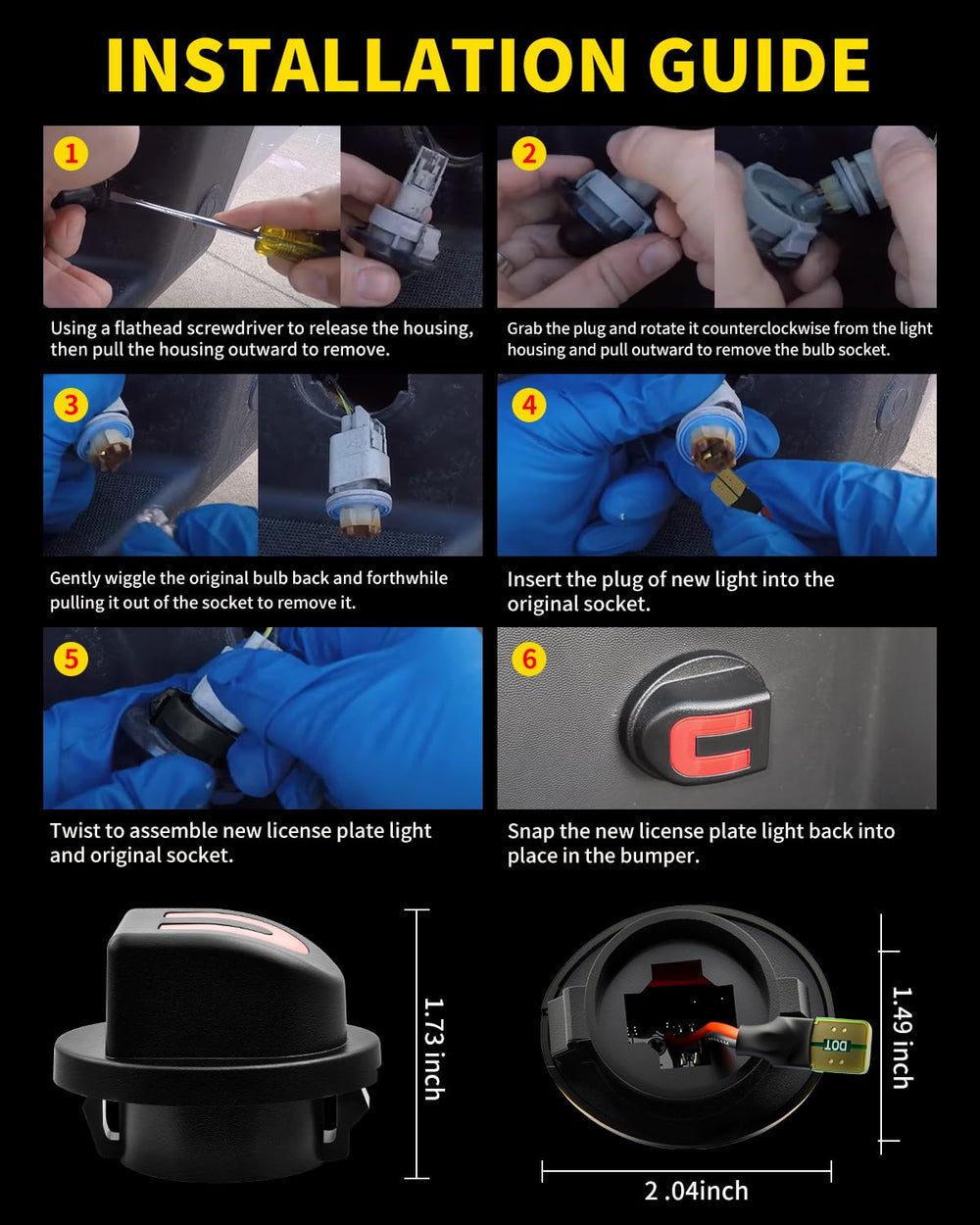 INSTALLATION GUIDE

1

Using a flathead screwdriver to release the housing, then pull the housing outward to remove.

2

Grab the plug and rotate it counterclockwise from the light housing and pull outward to remove the bulb socket.

3

Gently wiggle the original bulb back and forthwhile pulling it out of the socket to remove it.

4

Insert the plug of new light into the original socket.

5

Twist to assemble new license plate light and original socket.

6

Snap the new license plate light back into place in the bumper.

1.73 inch

DOT

1.49 inch

2 .04inch