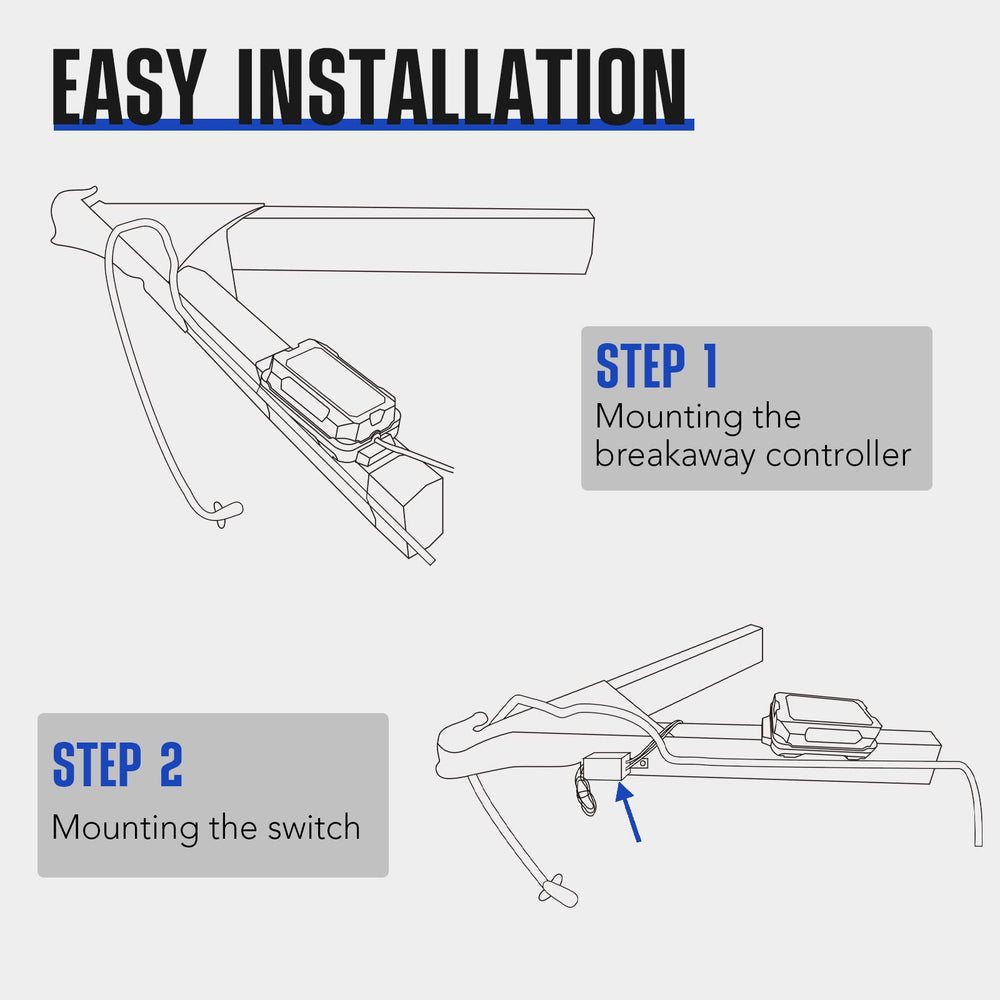 EASY INSTALLATION

STEP 1
Mounting the breakaway controller

STEP 2
Mounting the switch