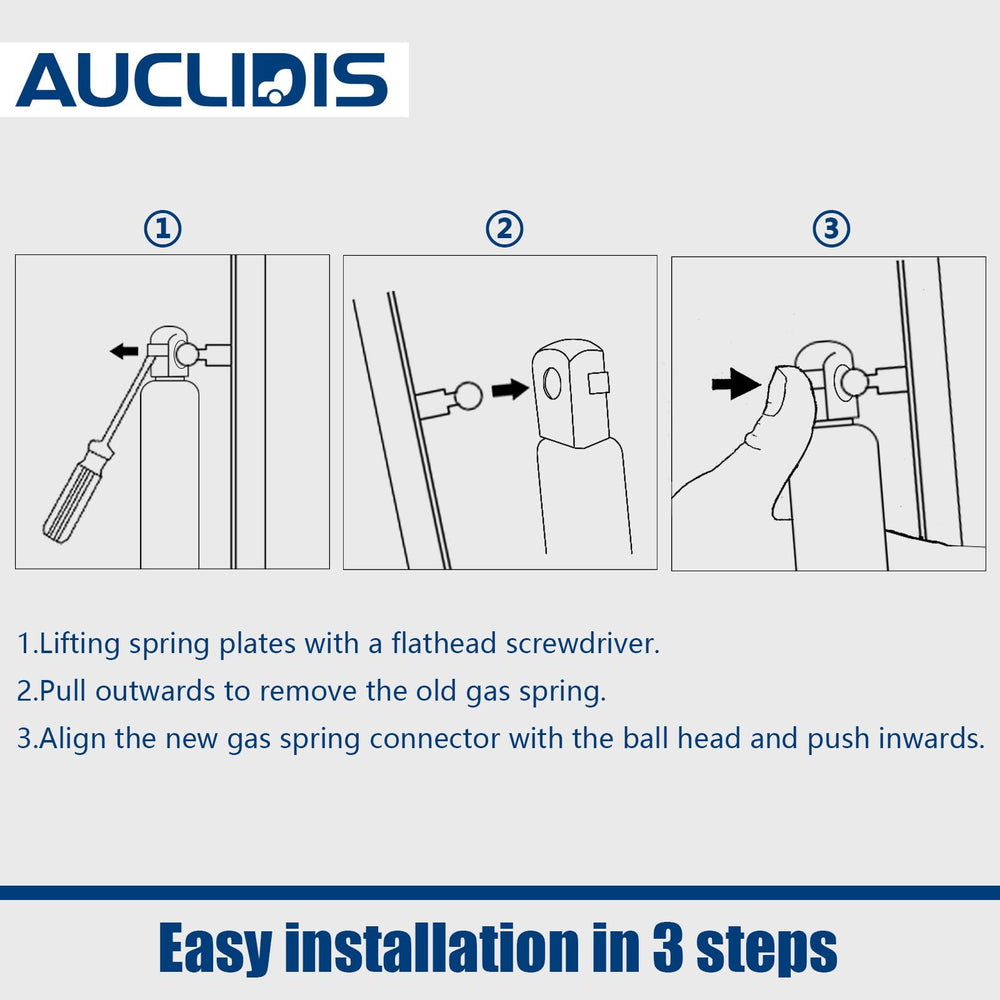 AUCLIDIS

①

②

③

1.Lifting spring plates with a flathead screwdriver.

2.Pull outwards to remove the old gas spring.

3.Align the new gas spring connector with the ball head and push inwards.

Easy installation in 3 steps