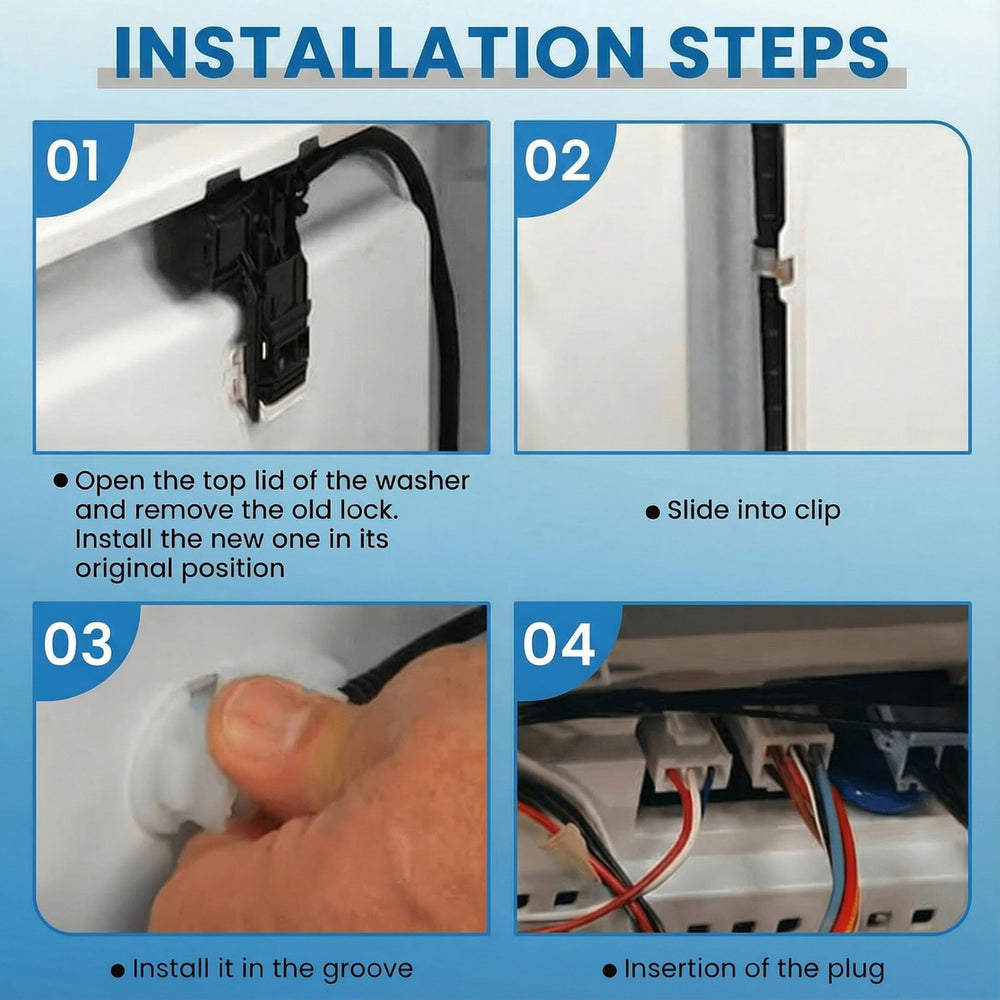 INSTALLATION STEPS

01

● Open the top lid of the washer and remove the old lock. Install the new one in its original position

02

● Slide into clip

03

● Install it in the groove

04

● Insertion of the plug