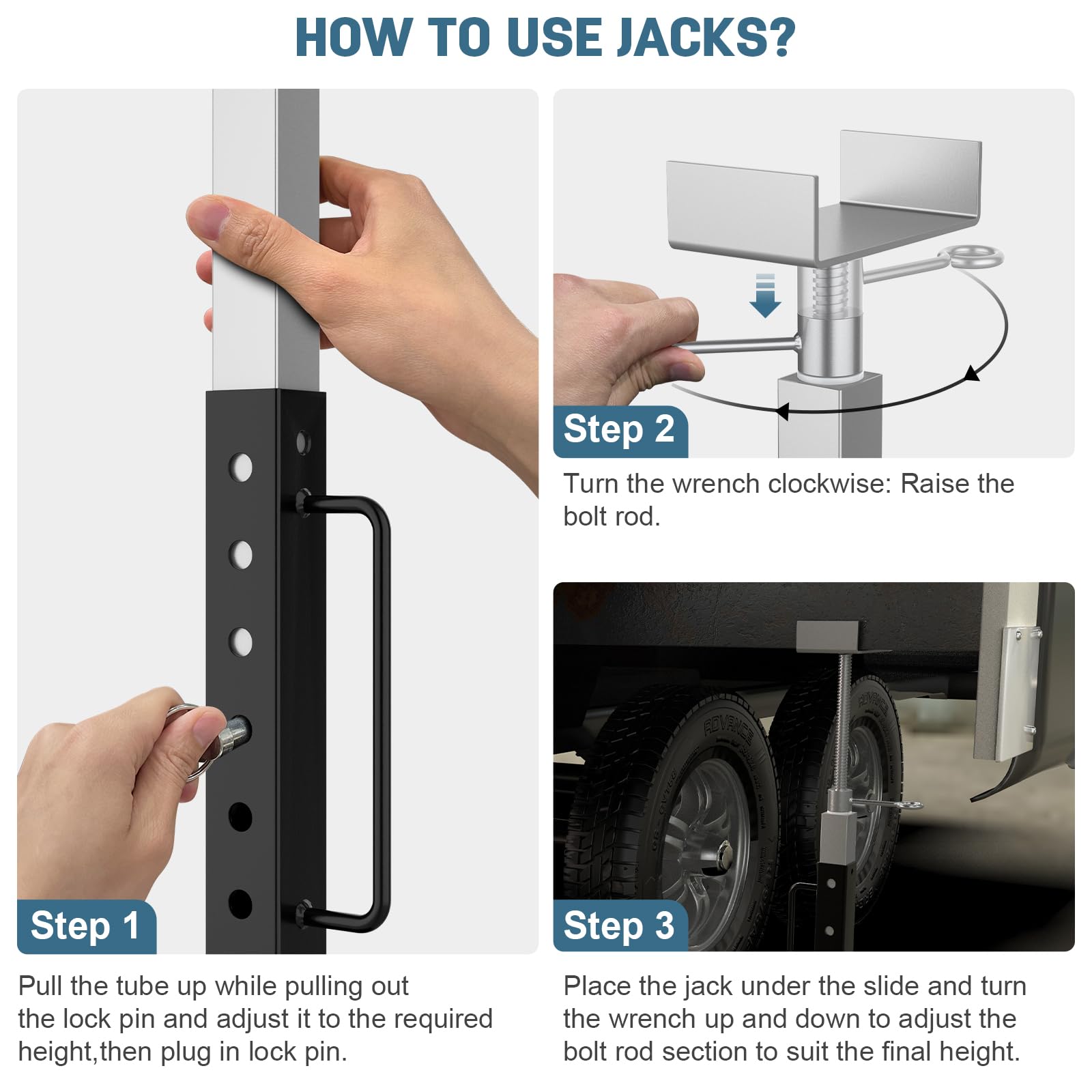 HOW TO USE JACKS?

Step 1

Pull the tube up while pulling out the lock pin and adjust it to the required height,then plug in lock pin.

Step 2

Turn the wrench clockwise: Raise the bolt rod.

ADVANCE

ADVANCE

Step 3

Place the jack under the slide and turn the wrench up and down to adjust the bolt rod section to suit the final height.