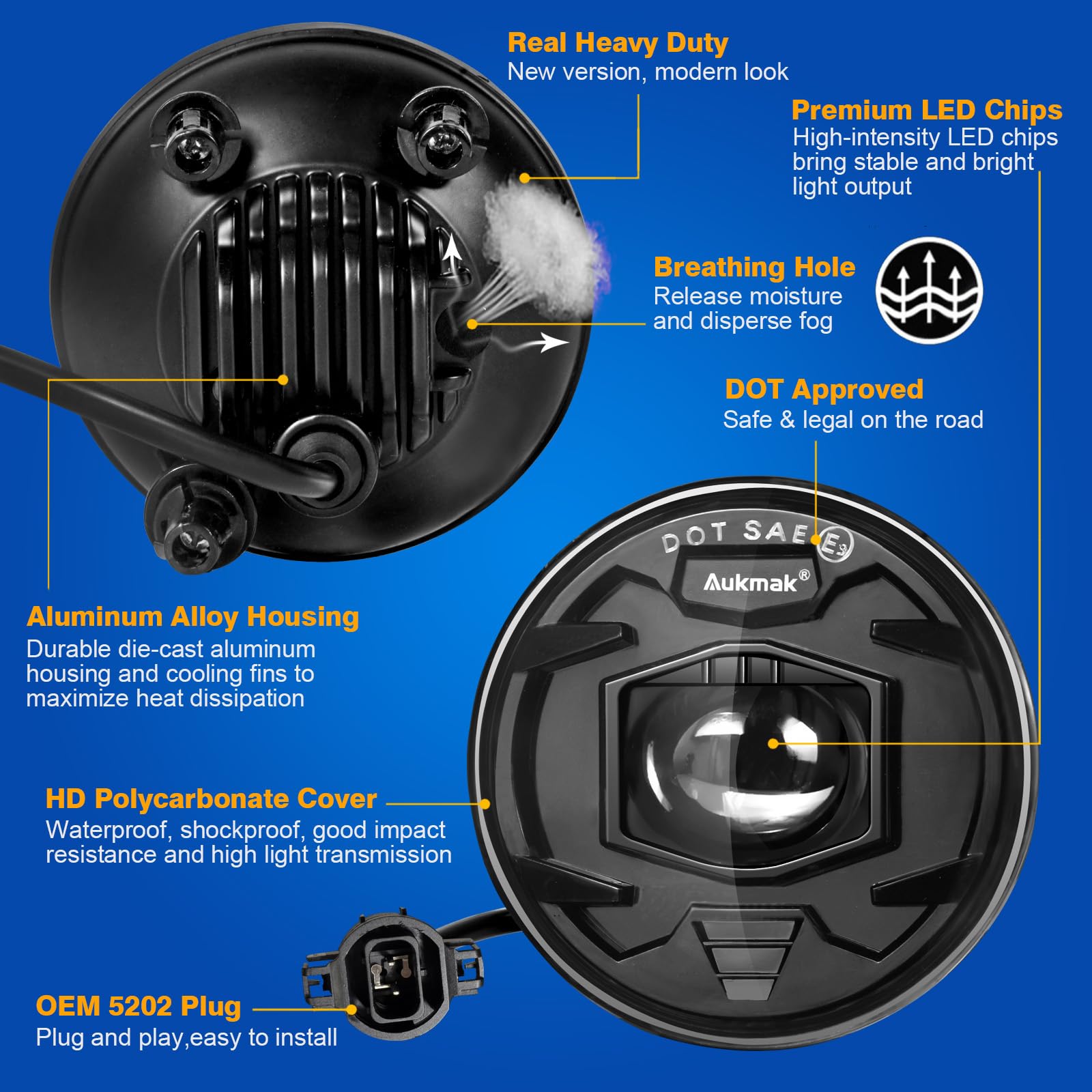 Real Heavy Duty
New version, modern look

Premium LED Chips
High-intensity LED chips bring stable and bright light output

Breathing Hole
Release moisture and disperse fog

DOT Approved
Safe & legal on the road

DOT SAE E3

Aukmak®

Aluminum Alloy Housing
Durable die-cast aluminum housing and cooling fins to maximize heat dissipation

HD Polycarbonate Cover
Waterproof, shockproof, good impact resistance and high light transmission

OEM 5202 Plug
Plug and play,easy to install