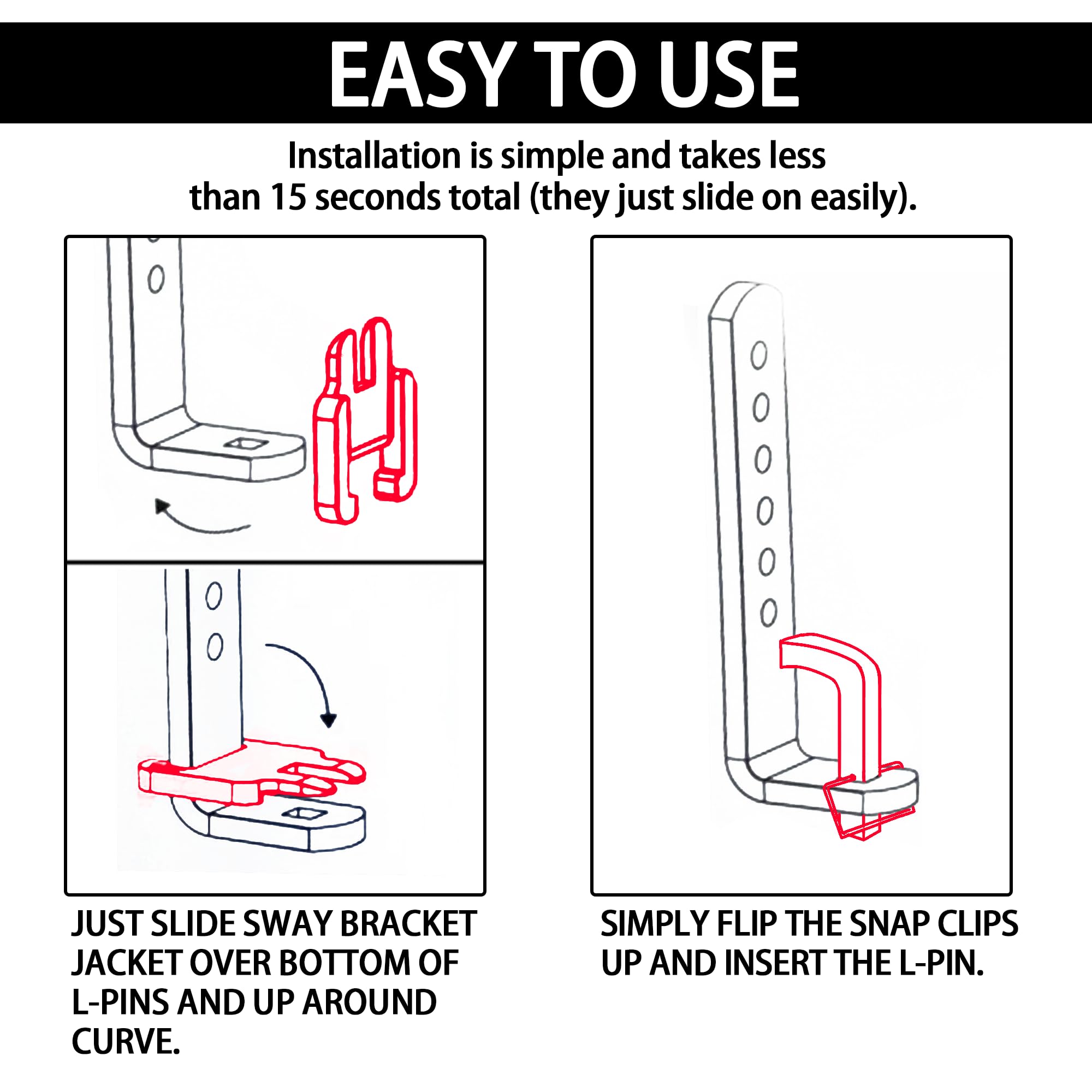 EASY TO USE

Installation is simple and takes less than 15 seconds total (they just slide on easily).

JUST SLIDE SWAY BRACKET JACKET OVER BOTTOM OF L-PINS AND UP AROUND CURVE.

SIMPLY FLIP THE SNAP CLIPS UP AND INSERT THE L-PIN.