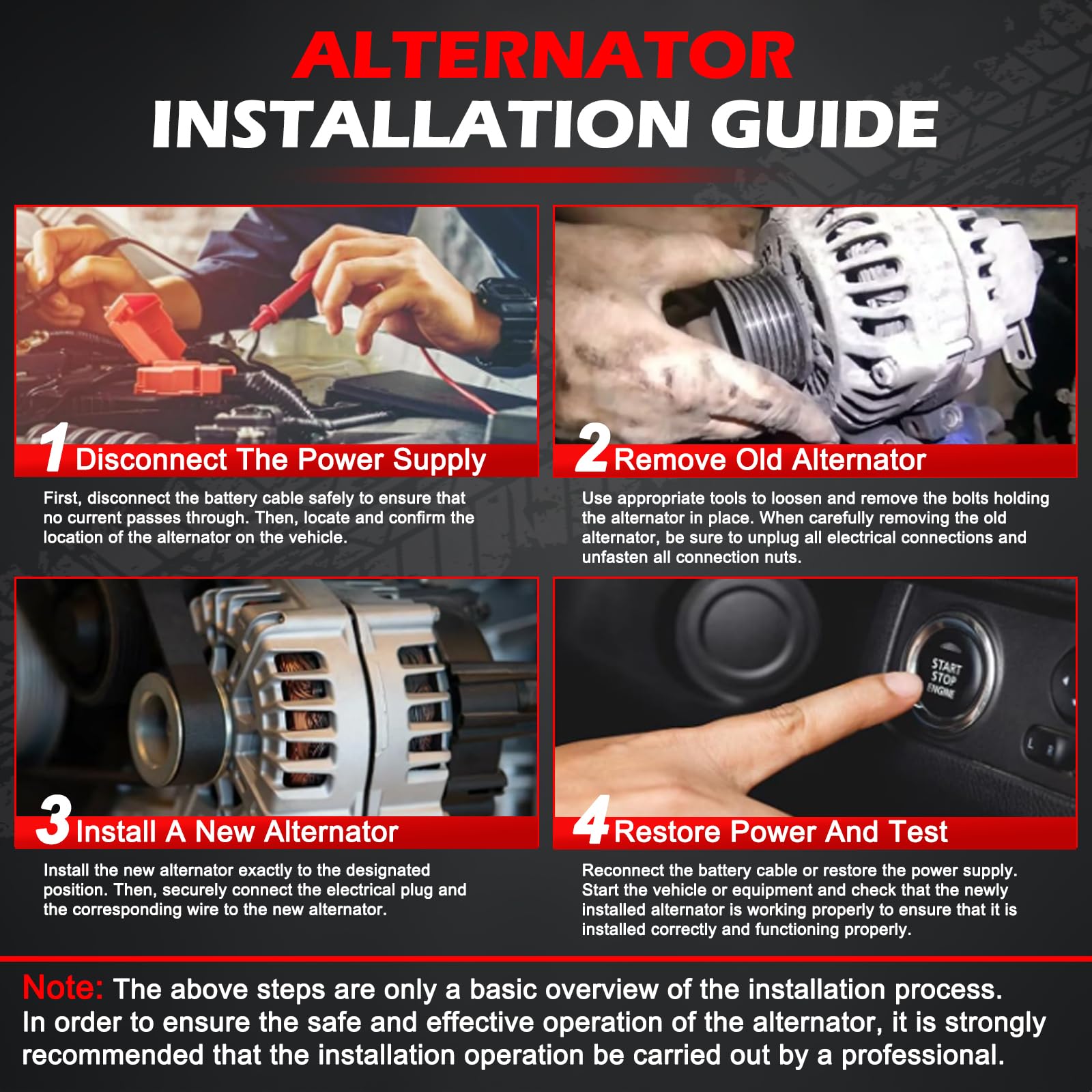 ALTERNATOR
INSTALLATION GUIDE

1 Disconnect The Power Supply

First, disconnect the battery cable safely to ensure that no current passes through. Then, locate and confirm the location of the alternator on the vehicle.

2 Remove Old Alternator

Use appropriate tools to loosen and remove the bolts holding the alternator in place. When carefully removing the old alternator, be sure to unplug all electrical connections and unfasten all connection nuts.

3 Install A New Alternator

Install the new alternator exactly to the designated position. Then, securely connect the electrical plug and the corresponding wire to the new alternator.

START STOP ENGINE

4 Restore Power And Test

Reconnect the battery cable or restore the power supply. Start the vehicle or equipment and check that the newly installed alternator is working properly to ensure that it is installed correctly and functioning properly.

Note: The above steps are only a basic overview of the installation process. In order to ensure the safe and effective operation of the alternator, it is strongly recommended that the installation operation be carried out by a professional.