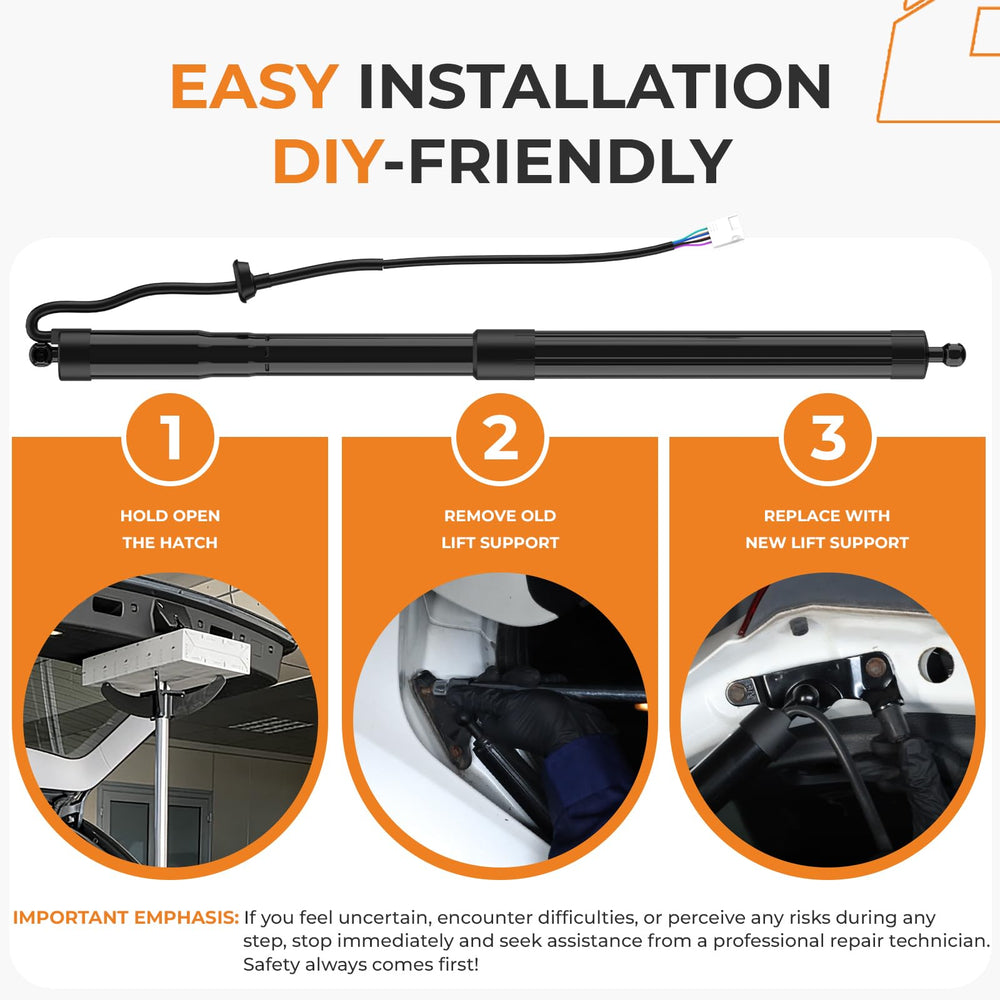 EASY INSTALLATION
DIY-FRIENDLY

1
HOLD OPEN THE HATCH

2
REMOVE OLD LIFT SUPPORT

3
REPLACE WITH NEW LIFT SUPPORT

IMPORTANT EMPHASIS: If you feel uncertain, encounter difficulties, or perceive any risks during any step, stop immediately and seek assistance from a professional repair technician. Safety always comes first!