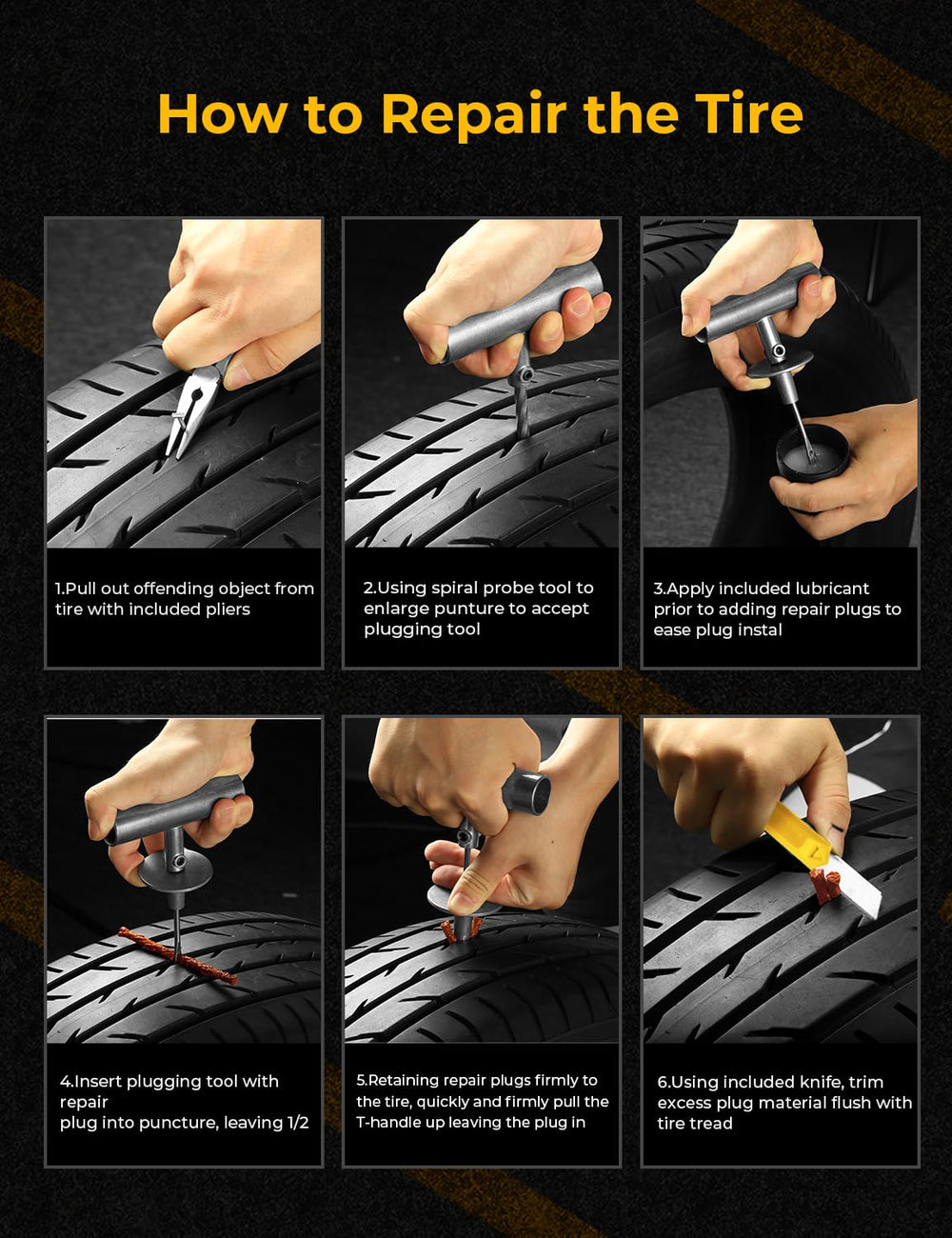 How to Repair the Tire

1.Pull out offending object from tire with included pliers

2.Using spiral probe tool to enlarge punture to accept plugging tool

3.Apply included lubricant prior to adding repair plugs to ease plug instal

4.Insert plugging tool with repair
plug into puncture, leaving 1/2

5.Retaining repair plugs firmly to the tire, quickly and firmly pull the T-handle up leaving the plug in

6.Using included knife, trim excess plug material flush with tire tread