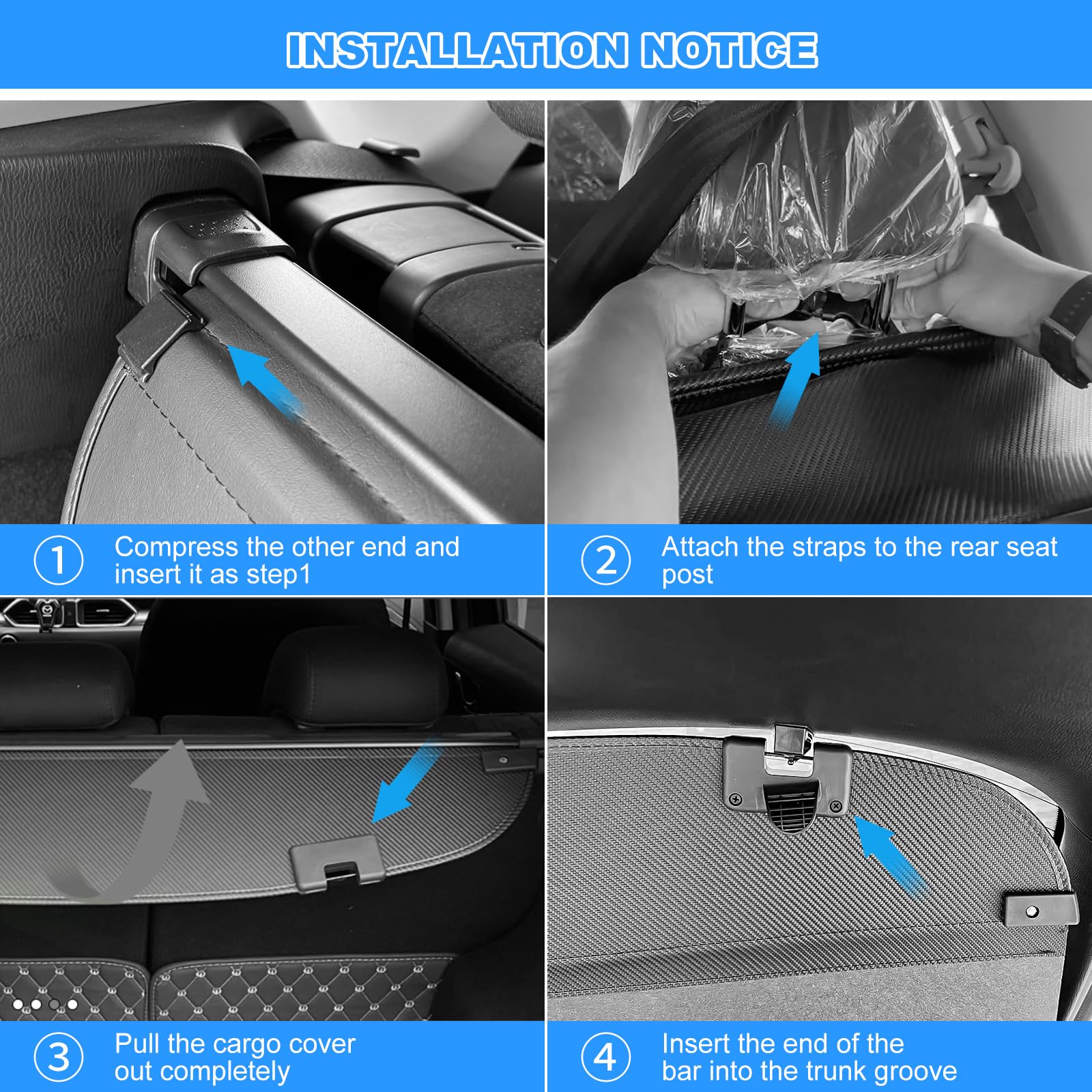 INSTALLATION NOTICE

1 Compress the other end and insert it as step1

2 Attach the straps to the rear seat post

3 Pull the cargo cover out completely

4 Insert the end of the bar into the trunk groove